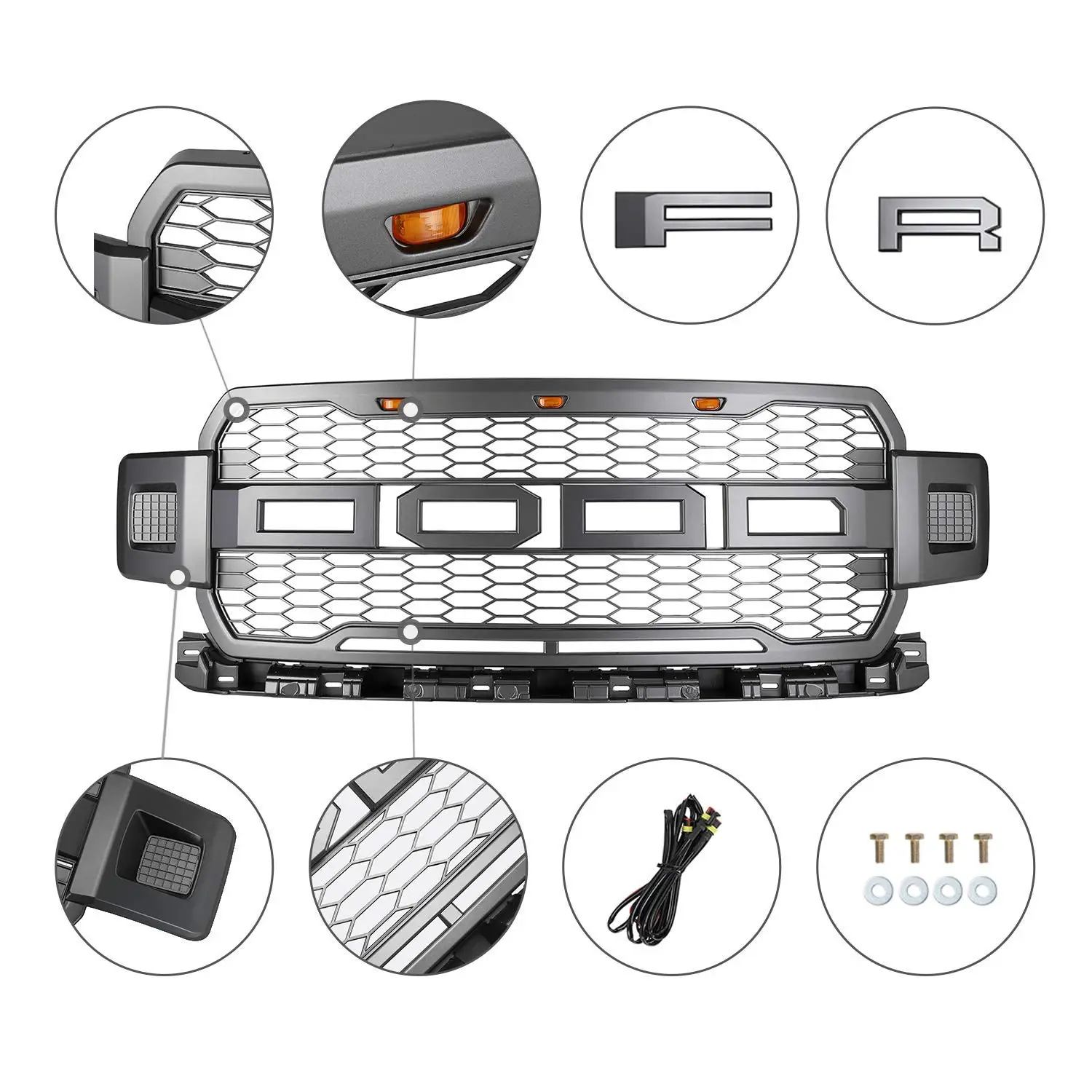 F

R