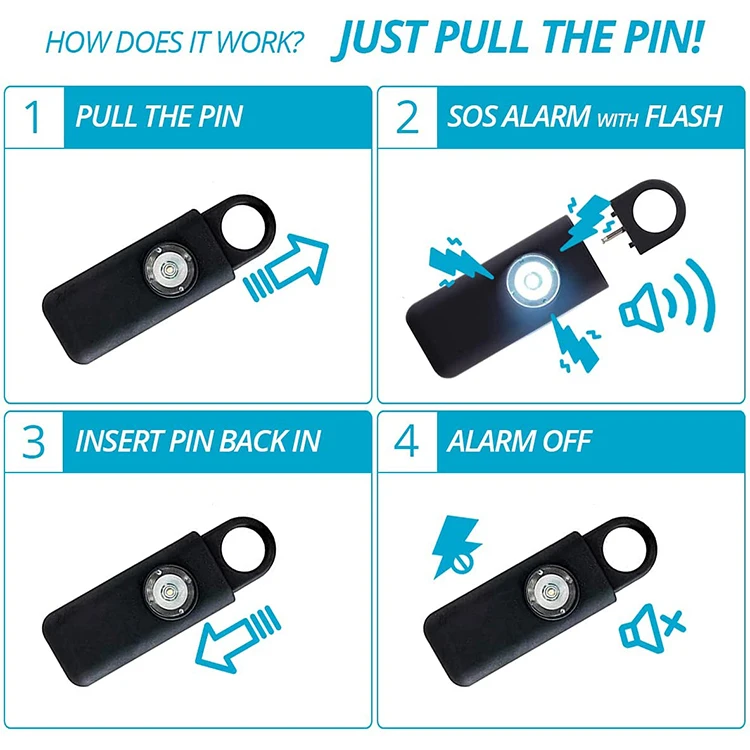 HOW DOES IT WORK? JUST PULL THE PIN!

1 PULL THE PIN

2 SOS ALARM WITH FLASH

3 INSERT PIN BACK IN

4 ALARM OFF