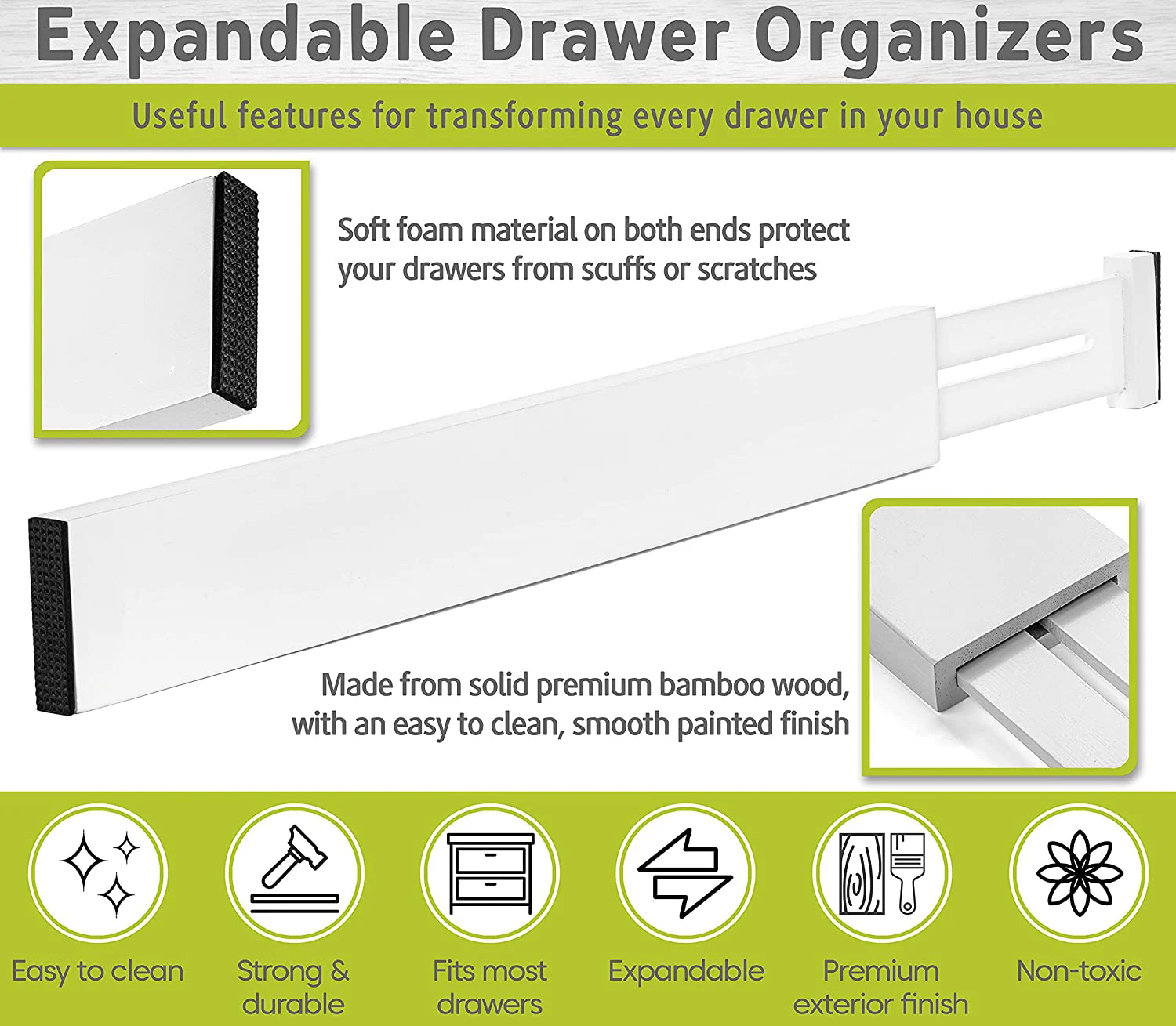 Expandable Drawer Organizers

Useful features for transforming every drawer in your house

Soft foam material on both ends protect your drawers from scuffs or scratches

Made from solid premium bamboo wood, with an easy to clean, smooth painted finish

Easy to clean

Strong & durable

Fits most drawers

Expandable

Premium exterior finish

Non-toxic