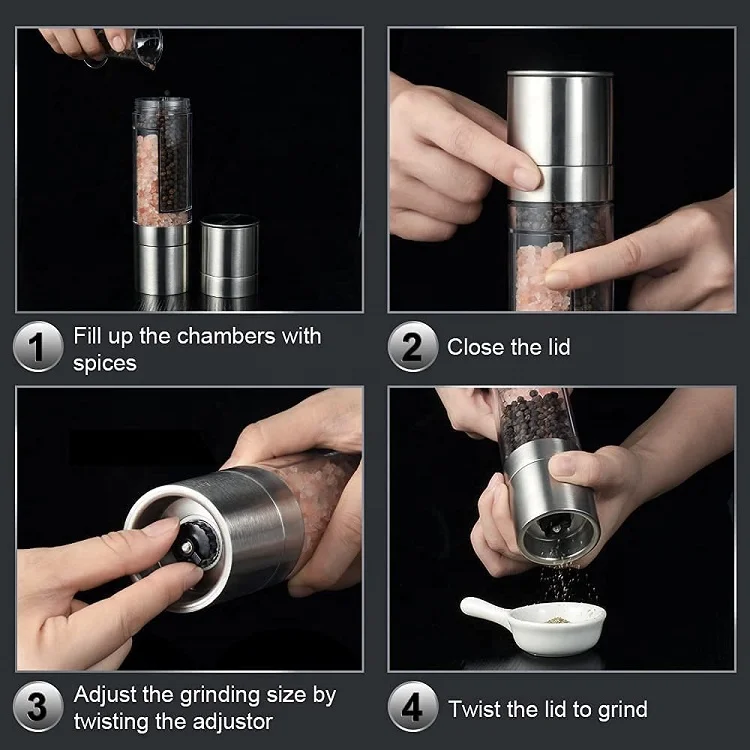 1 Fill up the chambers with spices

2 Close the lid

3 Adjust the grinding size by twisting the adjustor

4 Twist the lid to grind