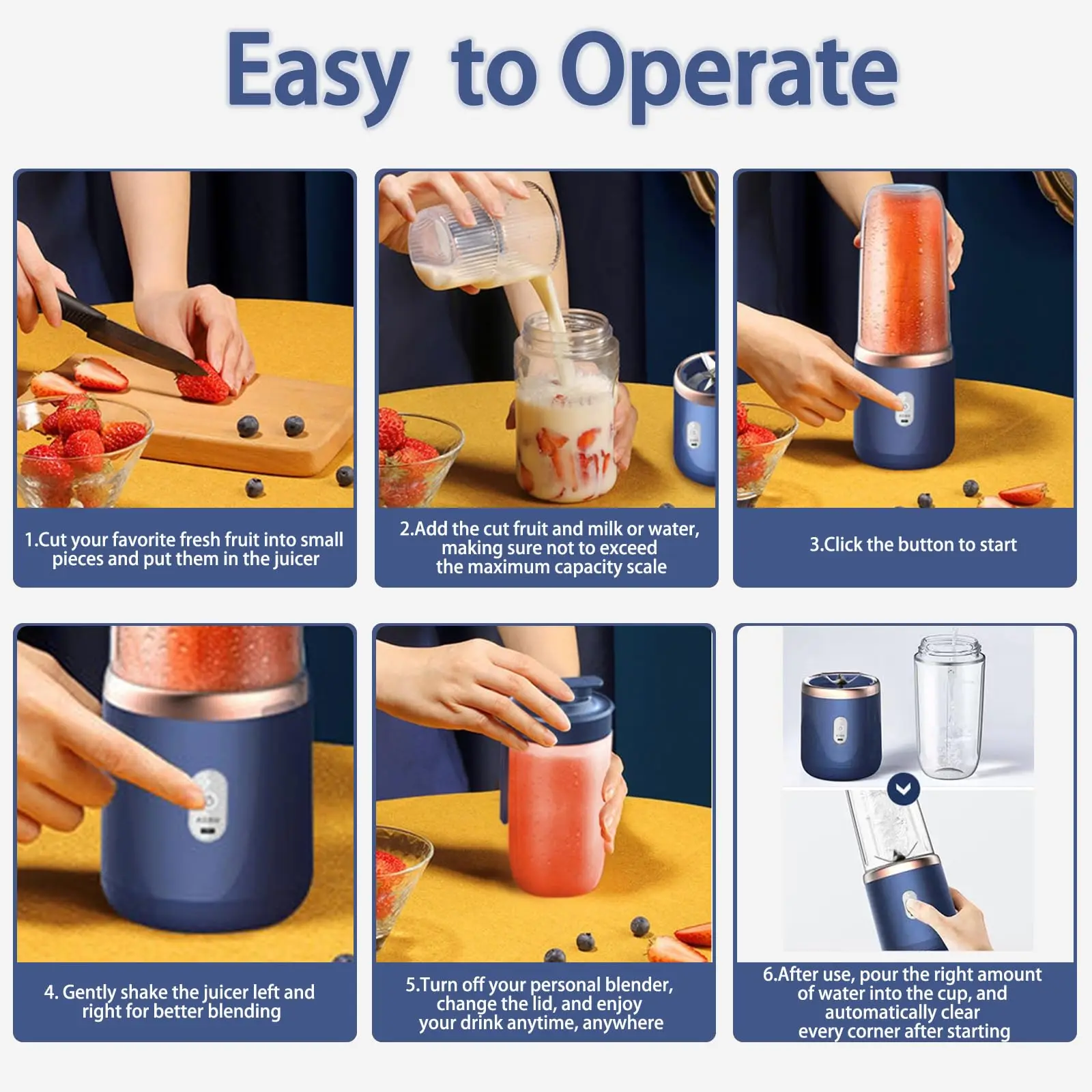 Easy to Operate

1.Cut your favorite fresh fruit into small pieces and put them in the juicer

2.Add the cut fruit and milk or water, making sure not to exceed the maximum capacity scale

3.Click the button to start

4. Gently shake the juicer left and right for better blending

5.Turn off your personal blender, change the lid, and enjoy your drink anytime, anywhere

6.After use, pour the right amount of water into the cup, and automatically clear every corner after starting