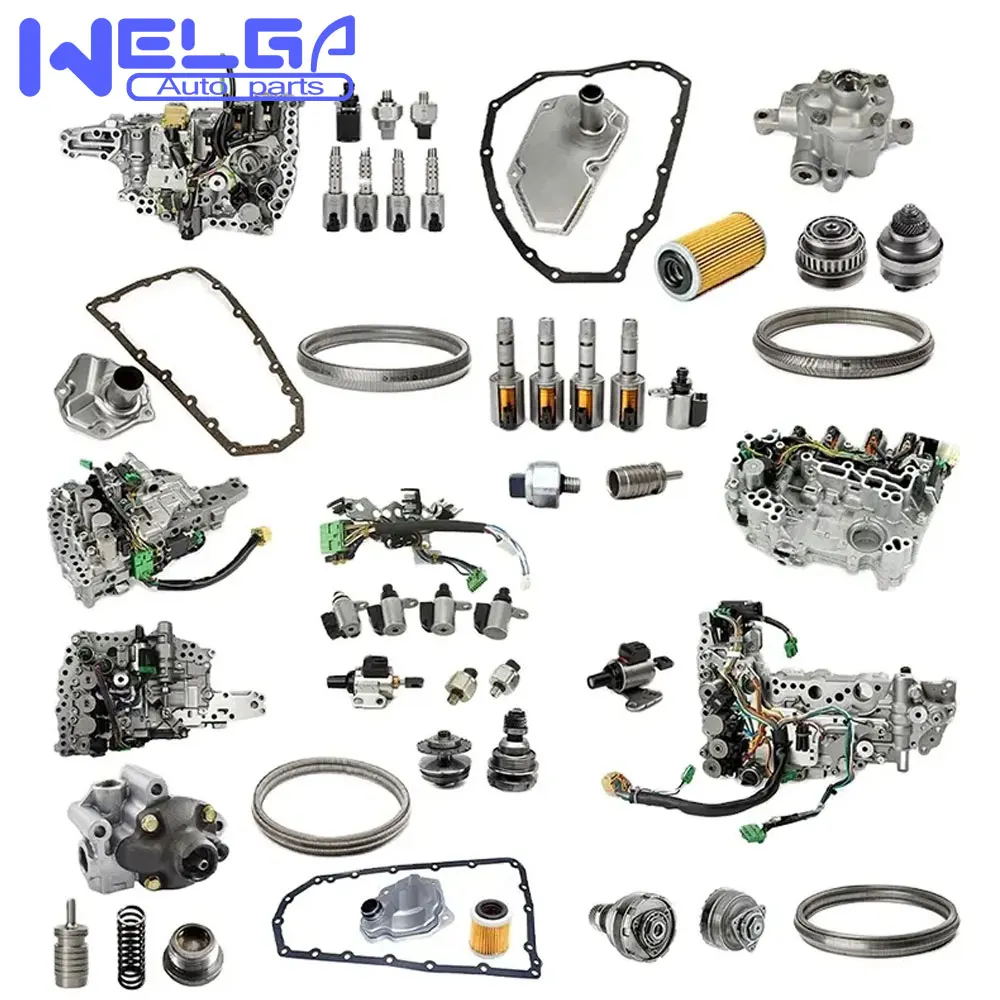 WELGA
Auto parts