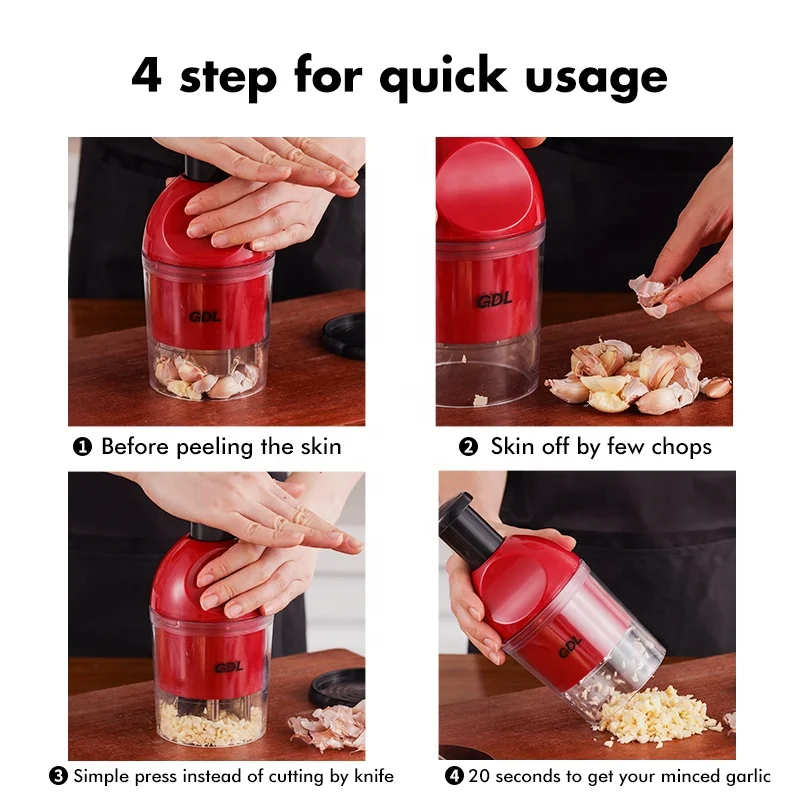 4 step for quick usage

GDL

GDL

❶ Before peeling the skin

❷ Skin off by few chops

GDL

GDL

❸ Simple press instead of cutting by knife

❹ 20 seconds to get your minced garlic