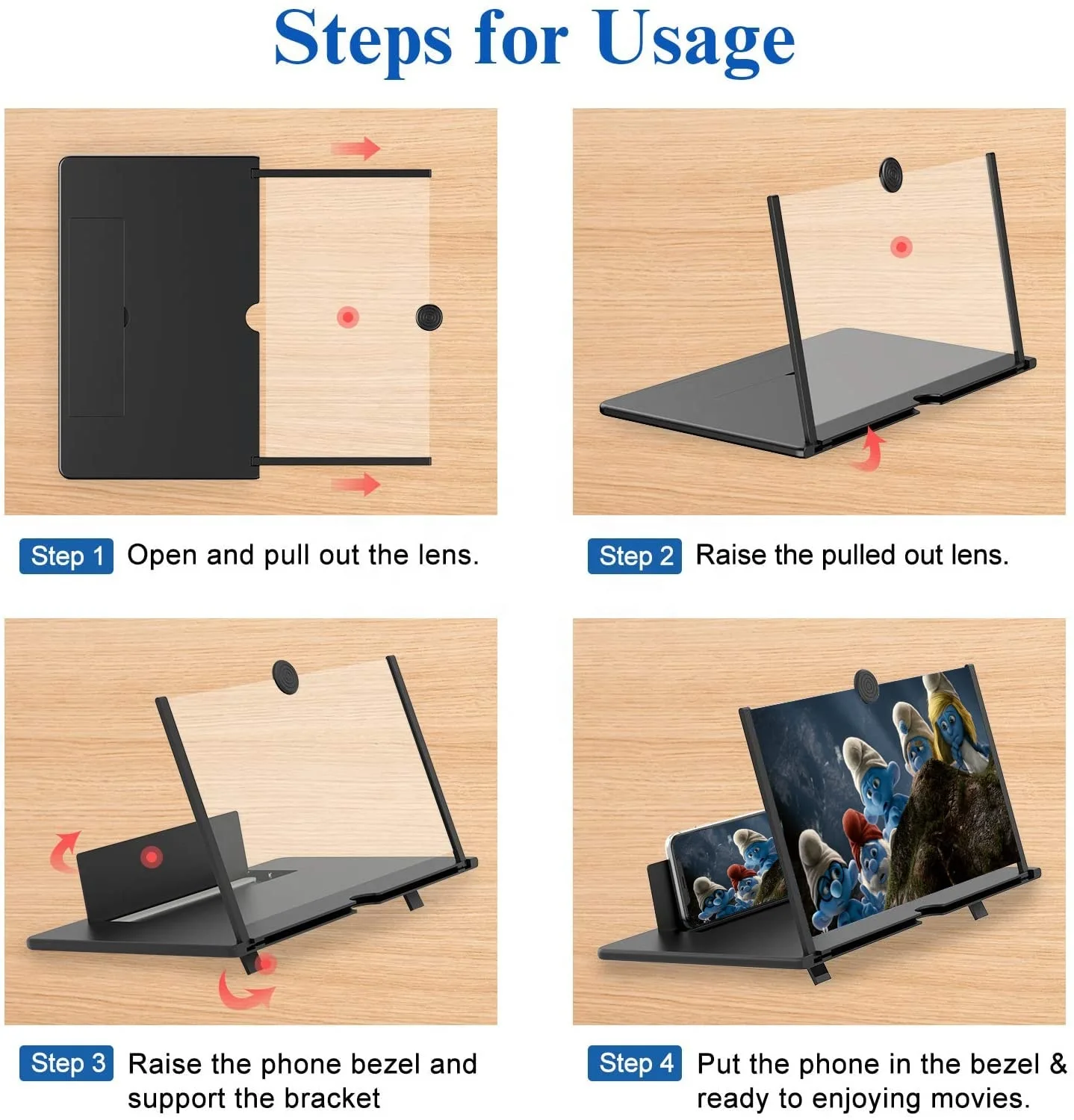 Steps for Usage

Step 1 Open and pull out the lens.

Step 2 Raise the pulled out lens.

Step 3 Raise the phone bezel and support the bracket

Step 4 Put the phone in the bezel & ready to enjoying movies.