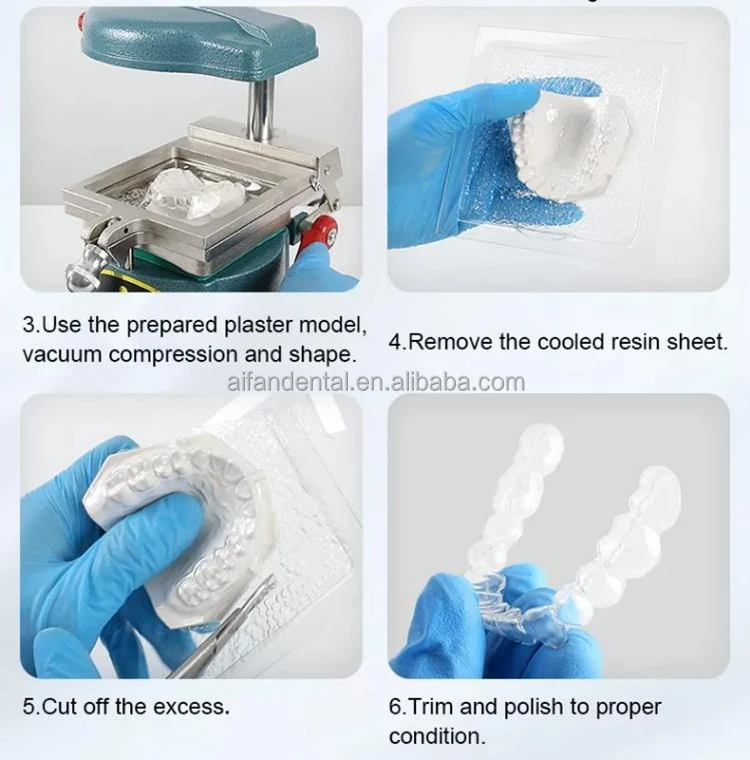 3.Use the prepared plaster model, vacuum compression and shape.

4.Remove the cooled resin sheet.

aifandental.en.alibaba.com

5.Cut off the excess.

6.Trim and polish to proper condition.