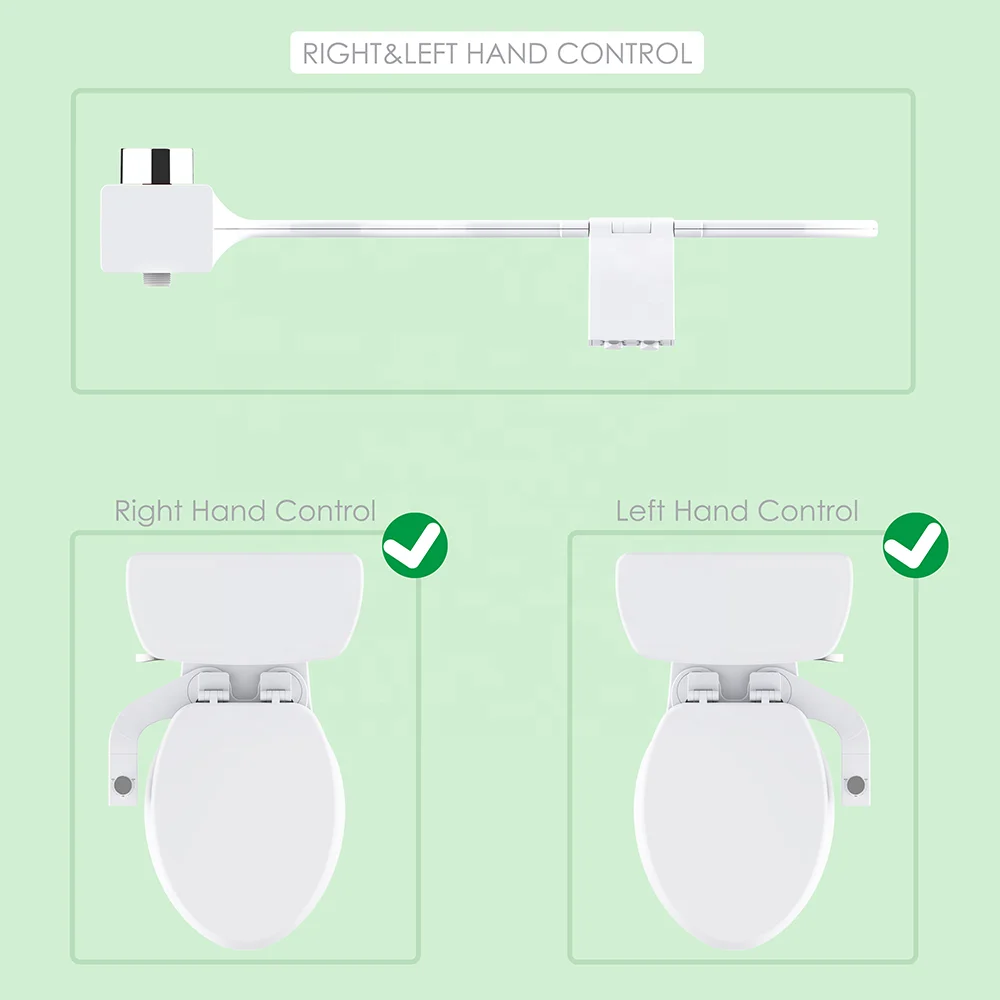 RIGHT&LEFT HAND CONTROL

Right Hand Control

Left Hand Control