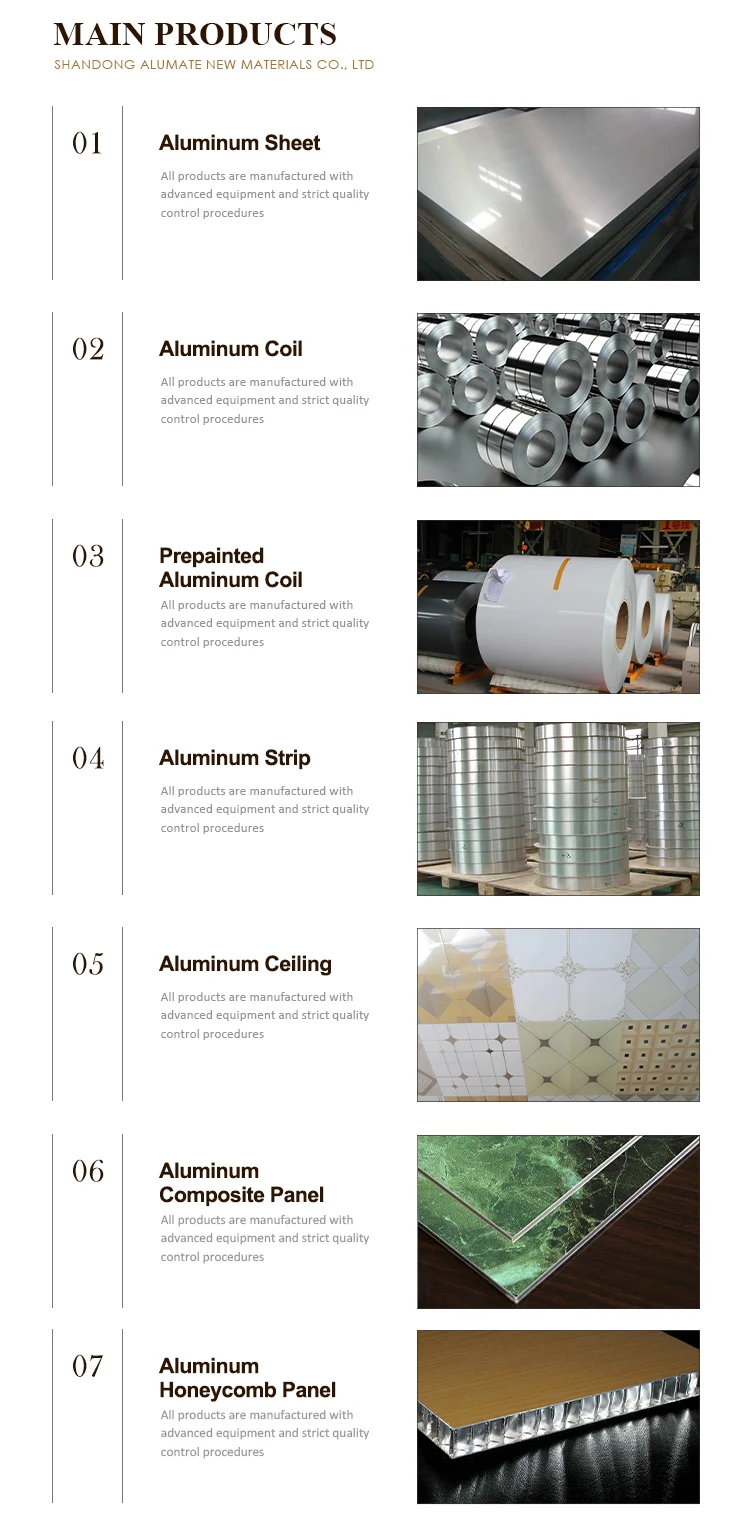 MAIN PRODUCTS
SHANDONG ALUMATE NEW MATERIALS CO., LTD

01
Aluminum Sheet
All products are manufactured with advanced equipment and strict quality control procedures

02
Aluminum Coil
All products are manufactured with advanced equipment and strict quality control procedures

03
Prepainted Aluminum Coil
All products are manufactured with advanced equipment and strict quality control procedures

04
Aluminum Strip
All products are manufactured with advanced equipment and strict quality control procedures

05
Aluminum Ceiling
All products are manufactured with advanced equipment and strict quality control procedures

06
Aluminum Composite Panel
All products are manufactured with advanced equipment and strict quality control procedures

07
Aluminum Honeycomb Panel
All products are manufactured with advanced equipment and strict quality control procedures