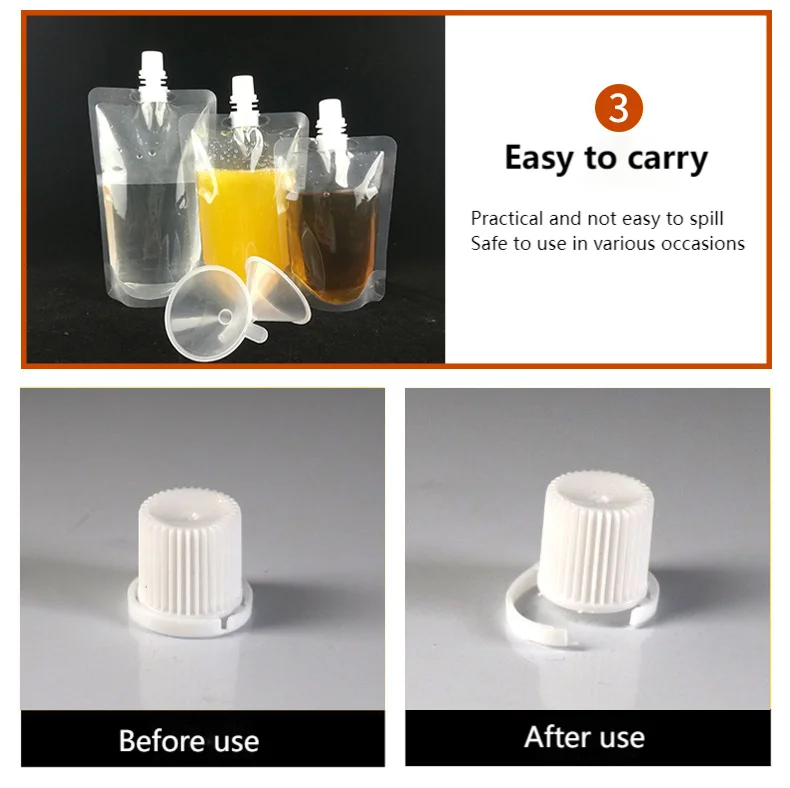 3

Easy to carry

Practical and not easy to spill
Safe to use in various occasions

Before use

After use