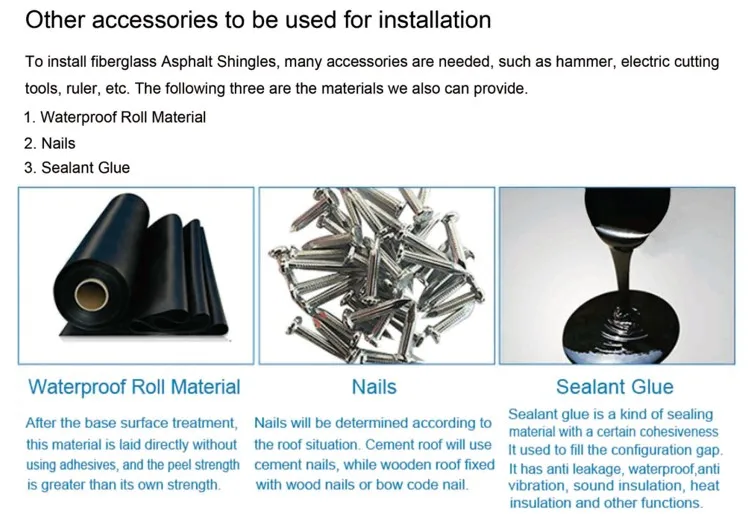 Other accessories to be used for installation

To install fiberglass Asphalt Shingles, many accessories are needed, such as hammer, electric cutting tools, ruler, etc. The following three are the materials we also can provide.

1. Waterproof Roll Material
2. Nails
3. Sealant Glue

Waterproof Roll Material

After the base surface treatment, this material is laid directly without using adhesives, and the peel strength is greater than its own strength.

Nails

Nails will be determined according to the roof situation. Cement roof will use cement nails, while wooden roof fixed with wood nails or bow code nail.

Sealant Glue

Sealant glue is a kind of sealing material with a certain cohesiveness It used to fill the configuration gap. It has anti leakage, waterproof,anti vibration, sound insulation, heat insulation and other functions.