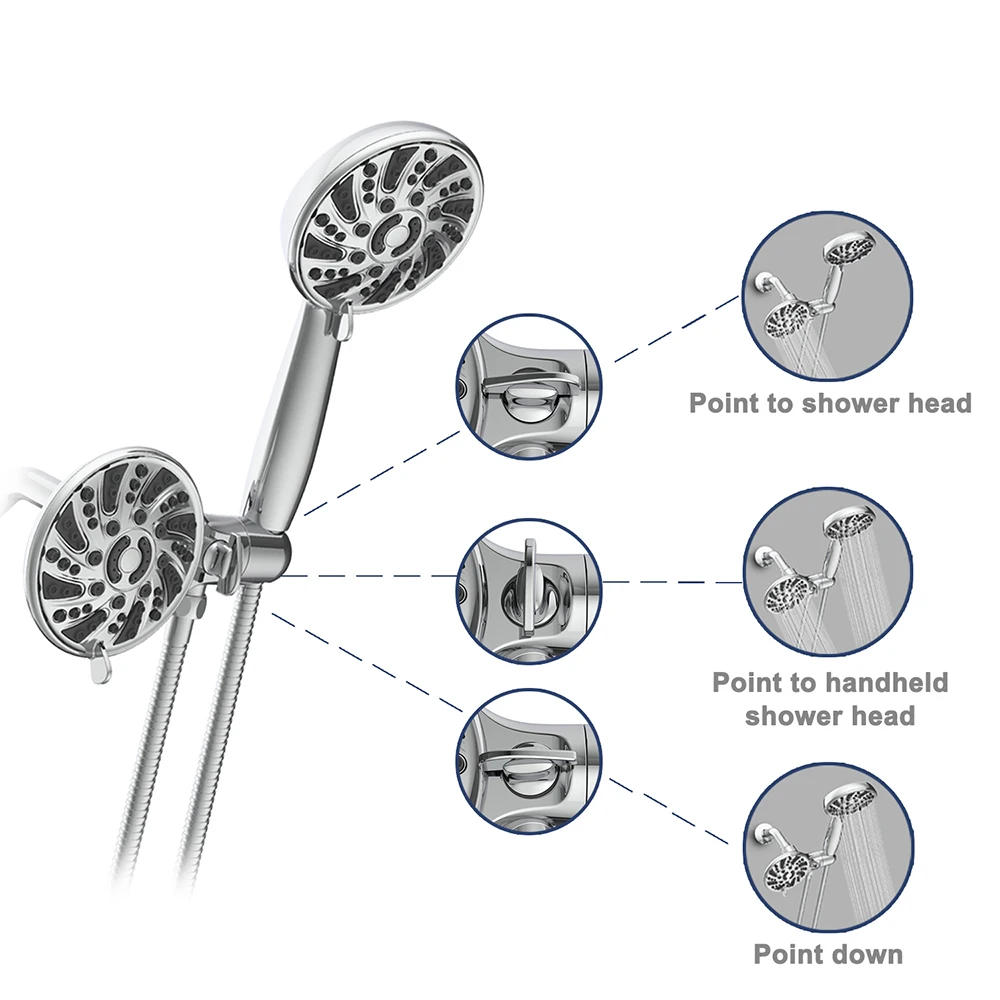 Point to shower head

Point to handheld shower head

Point down