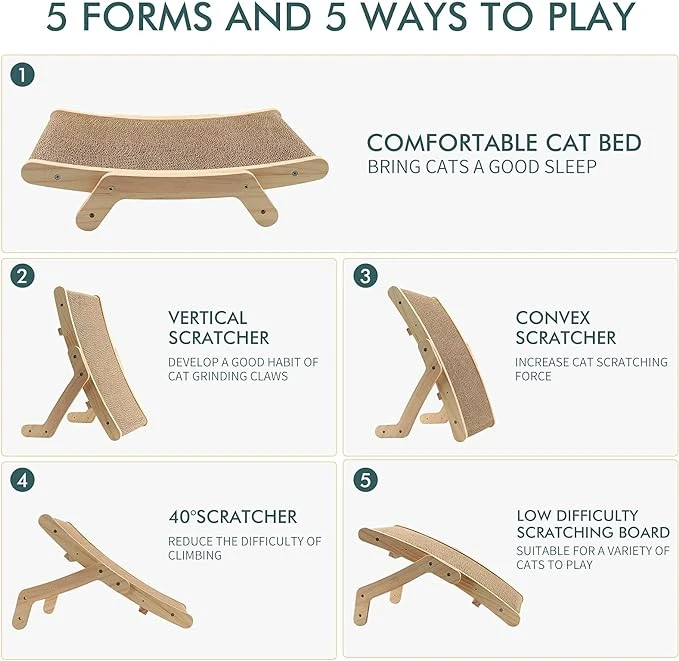 5 FORMS AND 5 WAYS TO PLAY

1

COMFORTABLE CAT BED
BRING CATS A GOOD SLEEP

2

VERTICAL SCRATCHER
DEVELOP A GOOD HABIT OF CAT GRINDING CLAWS

3

CONVEX SCRATCHER
INCREASE CAT SCRATCHING FORCE

4

40°SCRATCHER
REDUCE THE DIFFICULTY OF CLIMBING

5

LOW DIFFICULTY SCRATCHING BOARD
SUITABLE FOR A VARIETY OF CATS TO PLAY