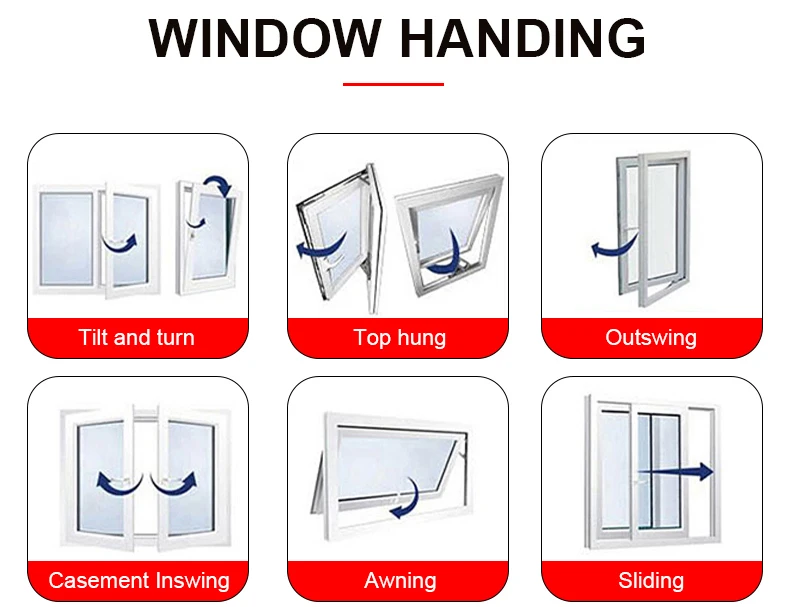 WINDOW HANDING

Tilt and turn

Top hung

Outswing

Casement Inswing

Awning

Sliding