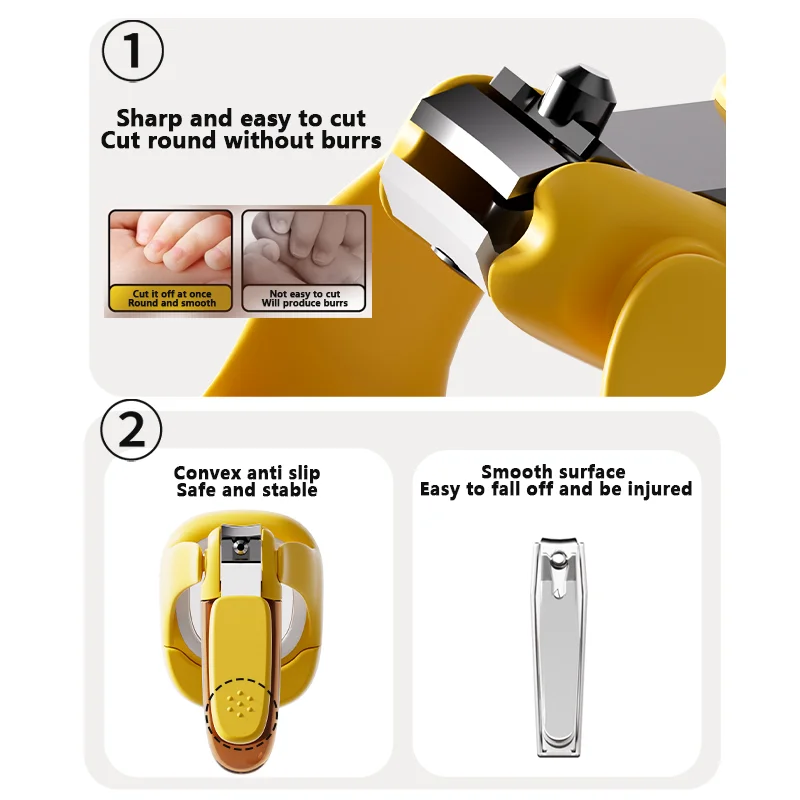 1

Sharp and easy to cut
Cut round without burrs

Cut it off at once
Round and smooth

Not easy to cut
Will produce burrs

2

Convex anti slip
Safe and stable

Smooth surface
Easy to fall off and be injured