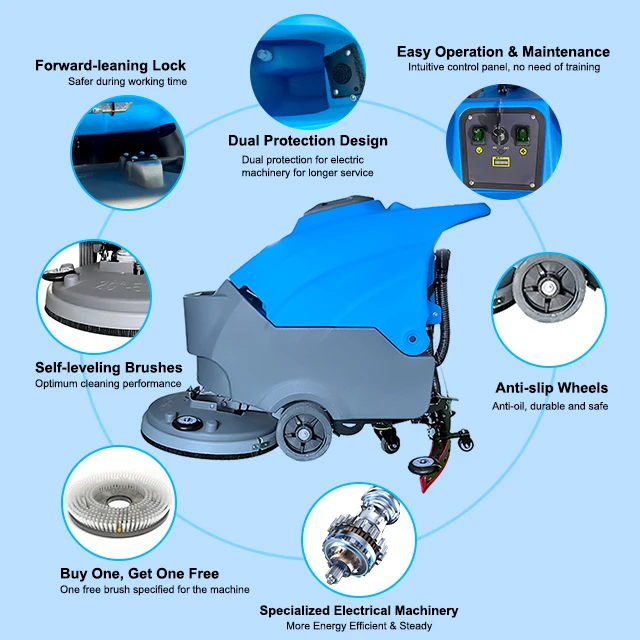 Forward-leaning Lock
Safer during working time

Dual Protection Design
Dual protection for electric machinery for longer service

Easy Operation & Maintenance
Intuitive control panel, no need of training

Self-leveling Brushes
Optimum cleaning performance

Anti-slip Wheels
Anti-oil, durable and safe

Buy One, Get One Free
One free brush specified for the machine

Specialized Electrical Machinery
More Energy Efficient & Steady