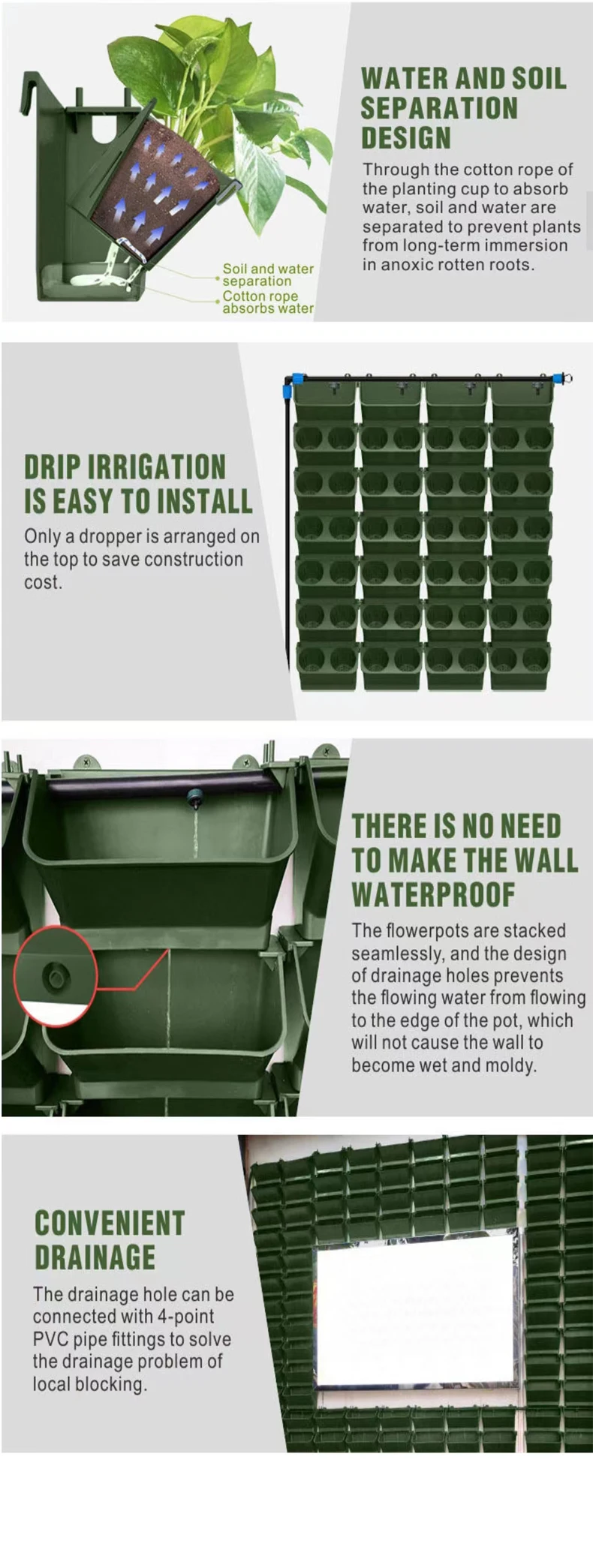 Soil and water separation
Cotton rope absorbs water

WATER AND SOIL SEPARATION DESIGN

Through the cotton rope of the planting cup to absorb water, soil and water are separated to prevent plants from long-term immersion in anoxic rotten roots.

DRIP IRRIGATION IS EASY TO INSTALL

Only a dropper is arranged on the top to save construction cost.

THERE IS NO NEED TO MAKE THE WALL WATERPROOF

The flowerpots are stacked seamlessly, and the design of drainage holes prevents the flowing water from flowing to the edge of the pot, which will not cause the wall to become wet and moldy.

CONVENIENT DRAINAGE

The drainage hole can be connected with 4-point PVC pipe fittings to solve the drainage problem of local blocking.