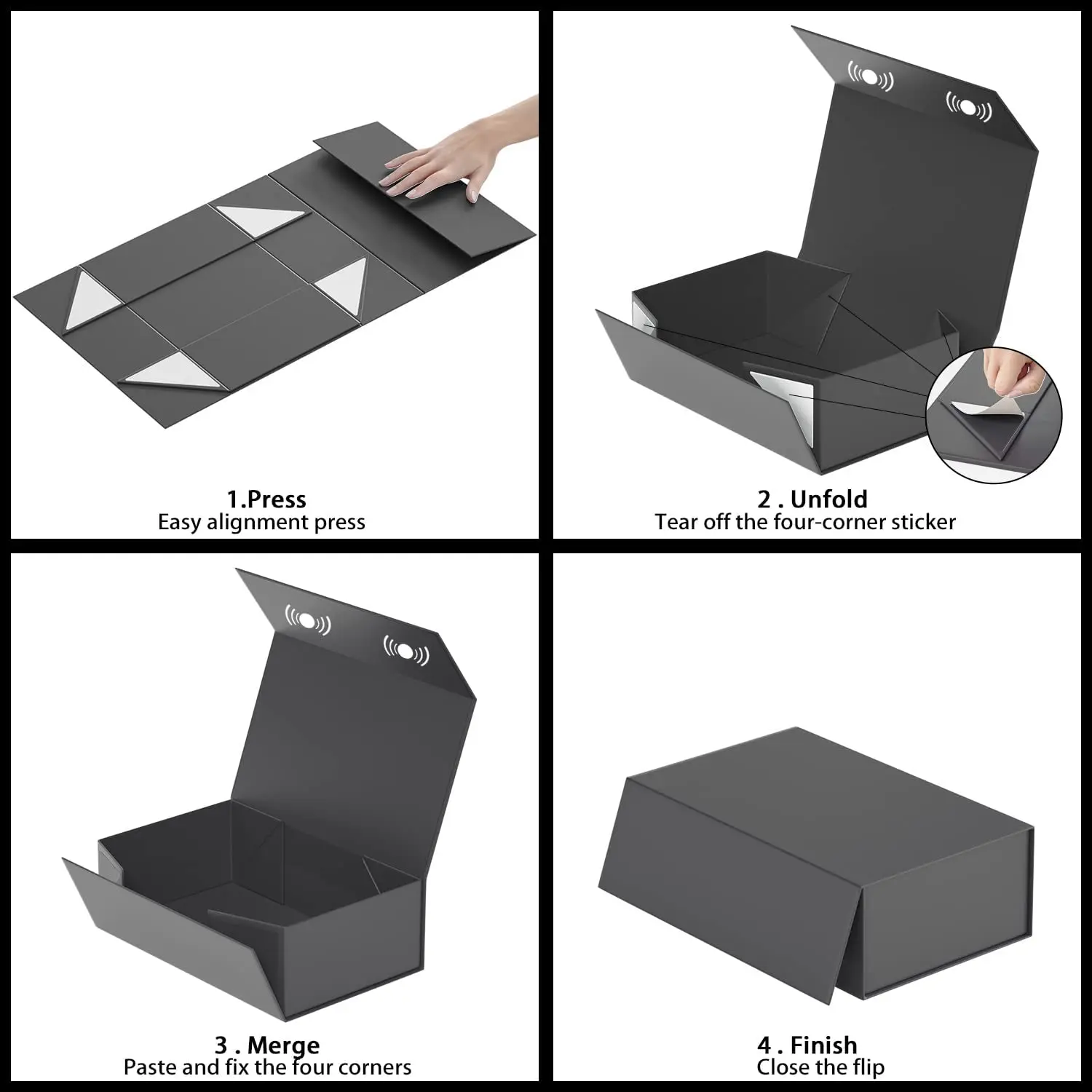 1.Press
Easy alignment press

2 . Unfold
Tear off the four-corner sticker

3 . Merge
Paste and fix the four corners

4 . Finish
Close the flip