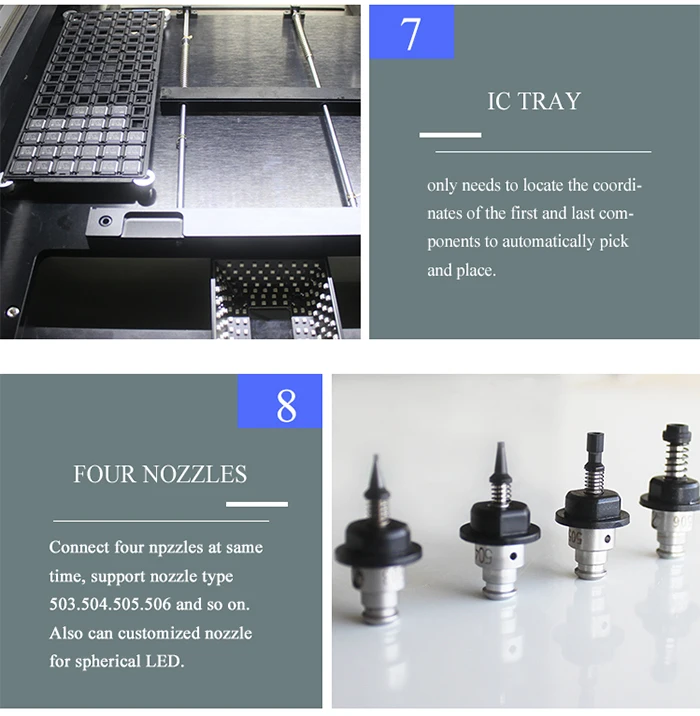 7

IC TRAY

only needs to locate the coordinates of the first and last components to automatically pick and place.

8

FOUR NOZZLES

Connect four npzzles at same time, support nozzle type 503.504.505.506 and so on. Also can customized nozzle for spherical LED.

504

505

506