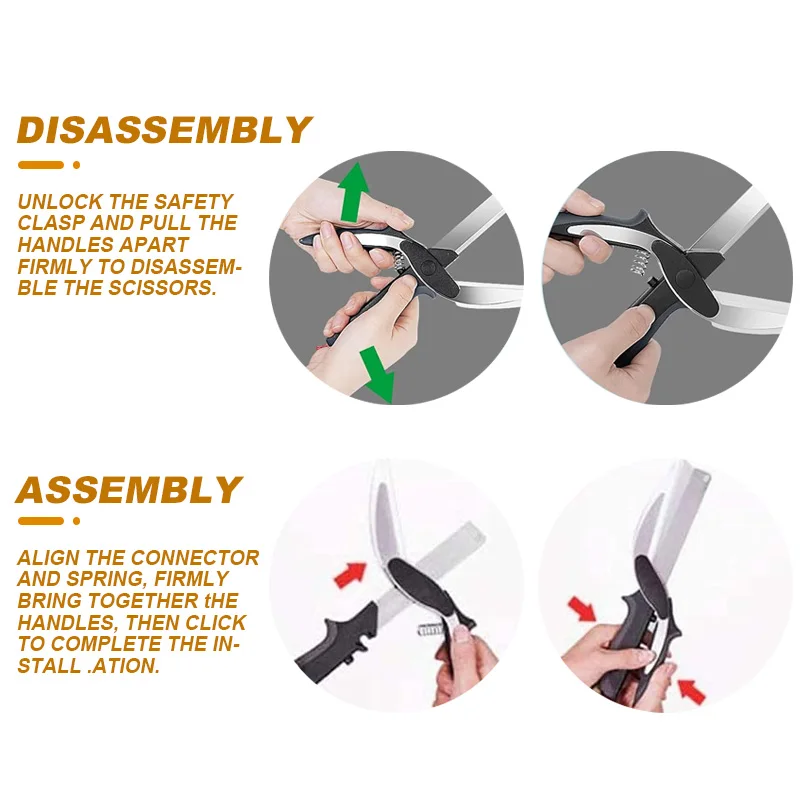 DISASSEMBLY

UNLOCK THE SAFETY CLASP AND PULL THE HANDLES APART FIRMLY TO DISASSEMBLE THE SCISSORS.

ASSEMBLY

ALIGN THE CONNECTOR AND SPRING, FIRMLY BRING TOGETHER tHE HANDLES, THEN CLICK TO COMPLETE THE INSTALL .ATION.