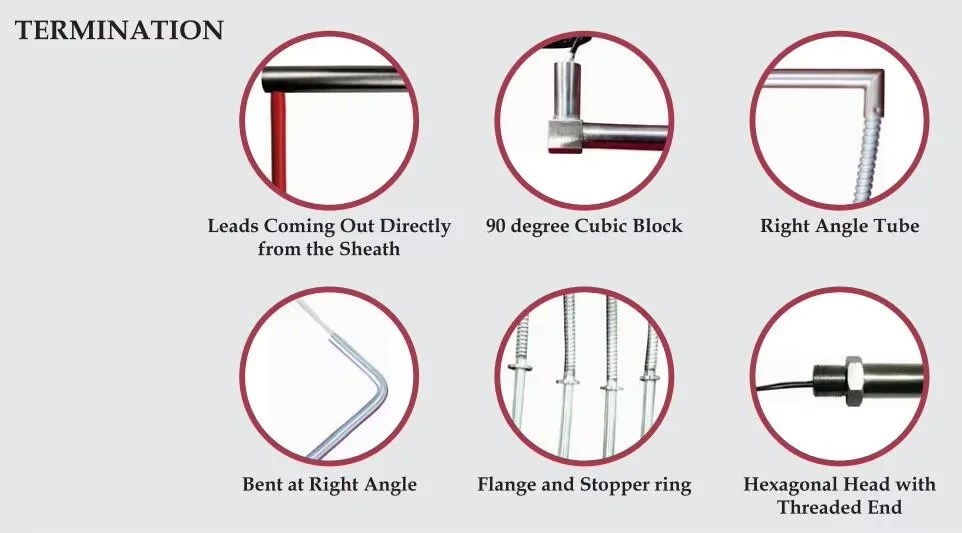 TERMINATION

Leads Coming Out Directly from the Sheath

90 degree Cubic Block

Right Angle Tube

Bent at Right Angle

Flange and Stopper ring

Hexagonal Head with Threaded End