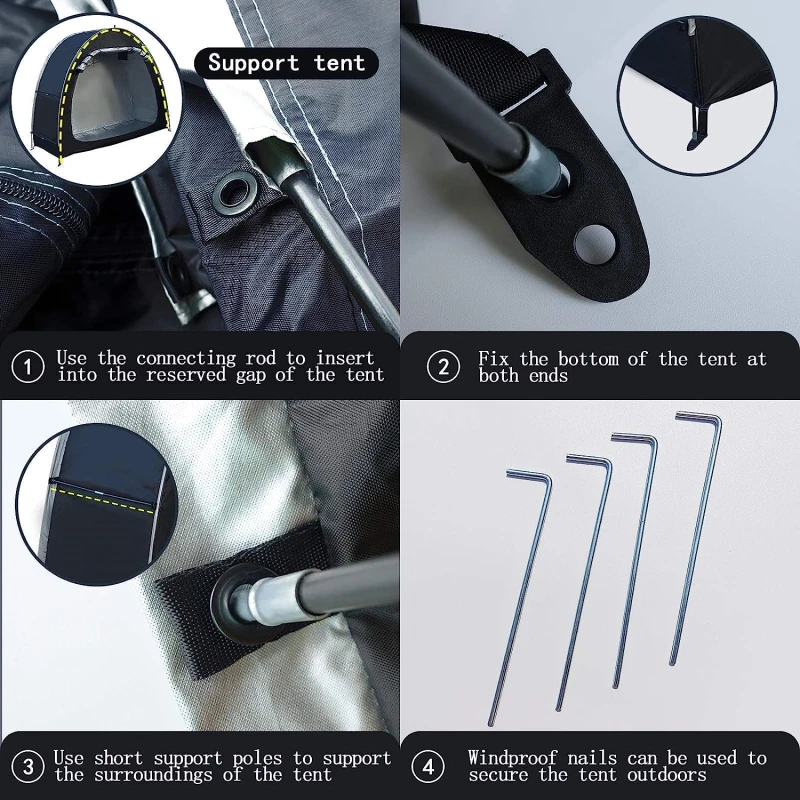 Support tent

① Use the connecting rod to insert into the reserved gap of the tent

② Fix the bottom of the tent at both ends

③ Use short support poles to support the surroundings of the tent

④ Windproof nails can be used to secure the tent outdoors