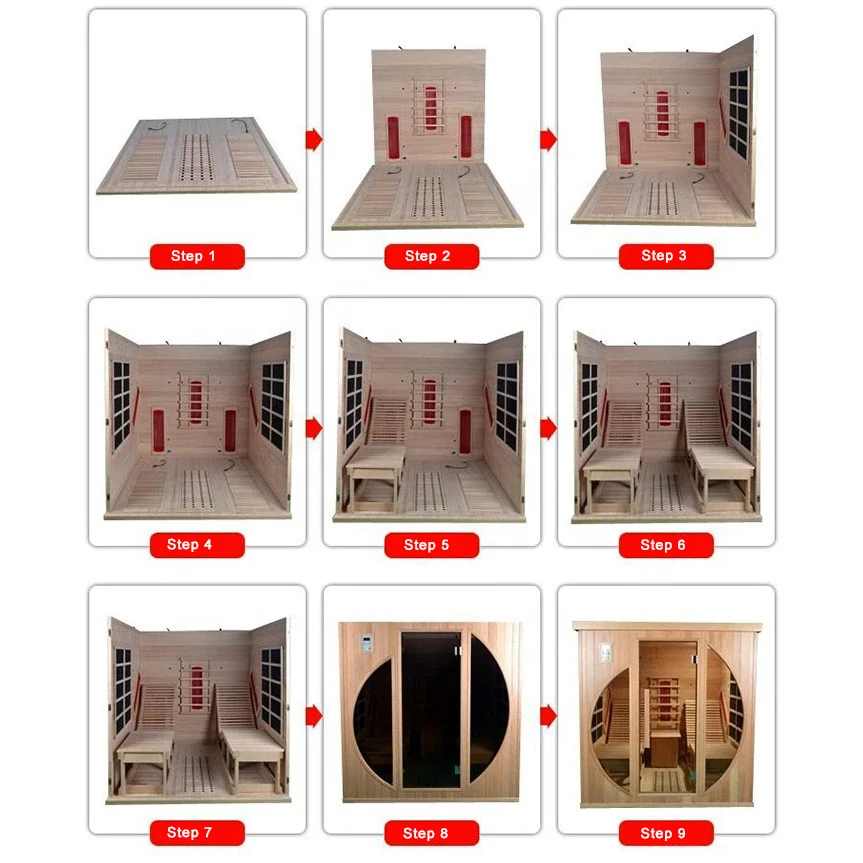 Step 1

Step 2

Step 3

Step 4

Step 5

Step 6

Step 7

Step 8

Step 9