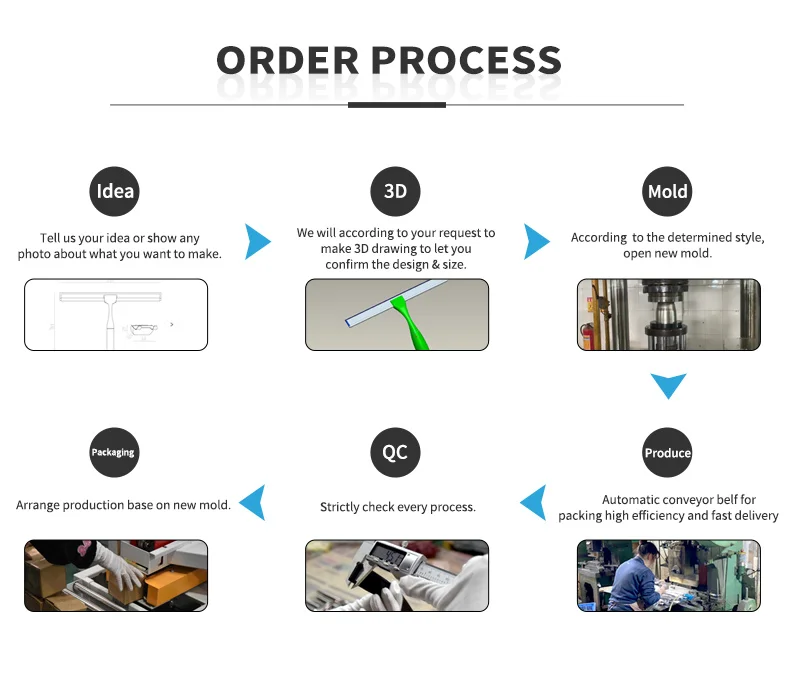 ORDER PROCESS

Idea

Tell us your idea or show any photo about what you want to make.

3D

We will according to your request to make 3D drawing to let you confirm the design & size.

Mold

According to the determined style, open new mold.

Produce

Automatic conveyor belf for packing high efficiency and fast delivery

QC

Strictly check every process.

Packaging

Arrange production base on new mold.