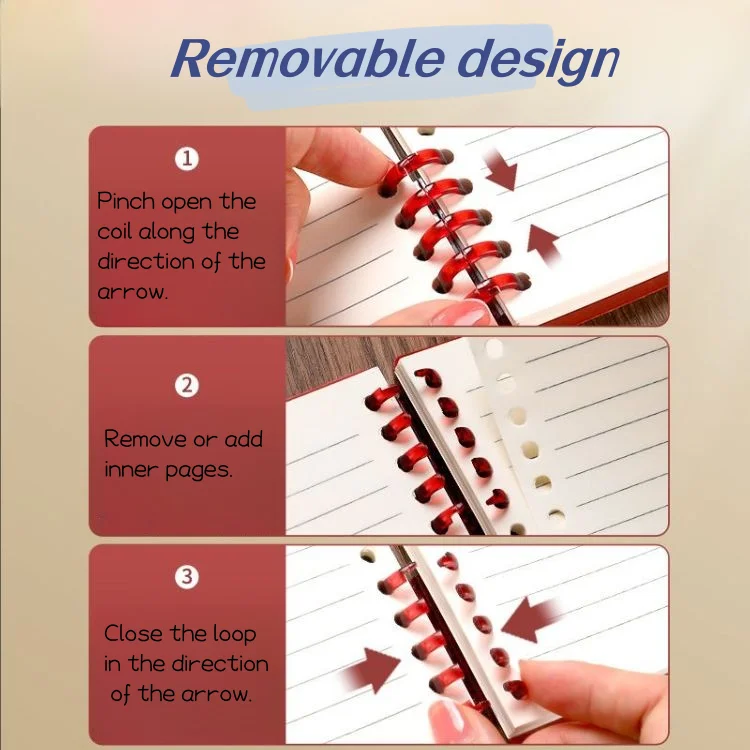 Removable design

1
Pinch open the coil along the direction of the arrow.

2
Remove or add inner pages.

3
Close the loop in the direction of the arrow.