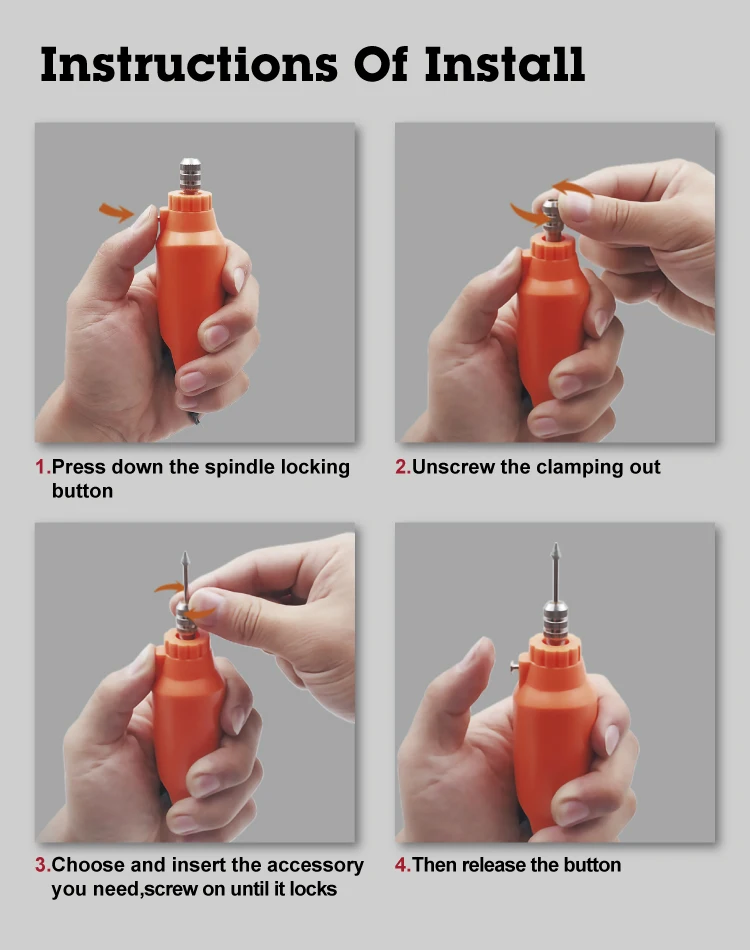 Instructions Of Install

1.Press down the spindle locking button

2.Unscrew the clamping out

3.Choose and insert the accessory you need,screw on until it locks

4.Then release the button