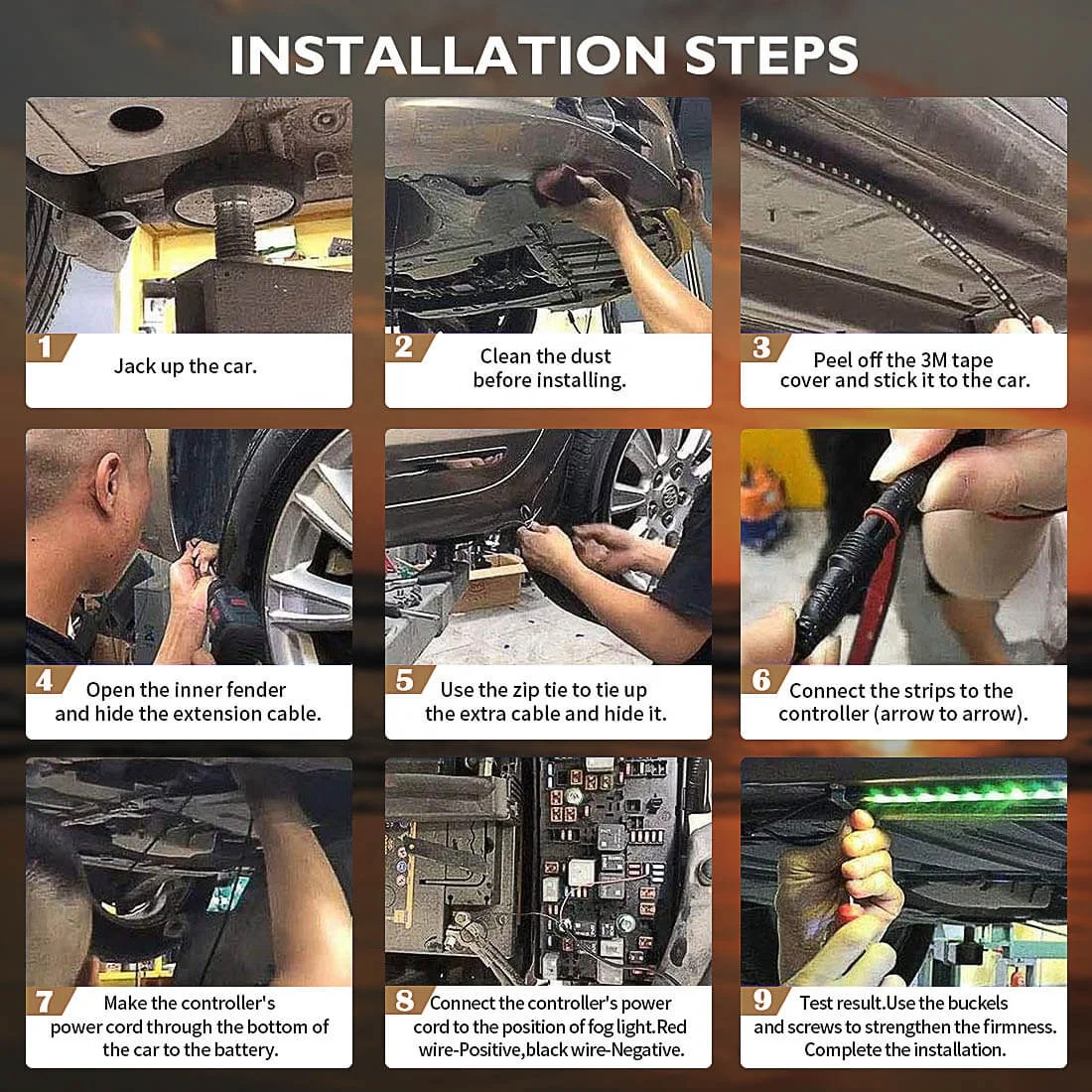 INSTALLATION STEPS

1 Jack up the car.

2 Clean the dust before installing.

3 Peel off the 3M tape cover and stick it to the car.

4 Open the inner fender and hide the extension cable.

5 Use the zip tie to tie up the extra cable and hide it.

6 Connect the strips to the controller (arrow to arrow).

7 Make the controller's power cord through the bottom of the car to the battery.

8 Connect the controller's power cord to the position of fog light.Red wire-Positive,black wire-Negative.

9 Test result.Use the buckels and screws to strengthen the firmness. Complete the installation.