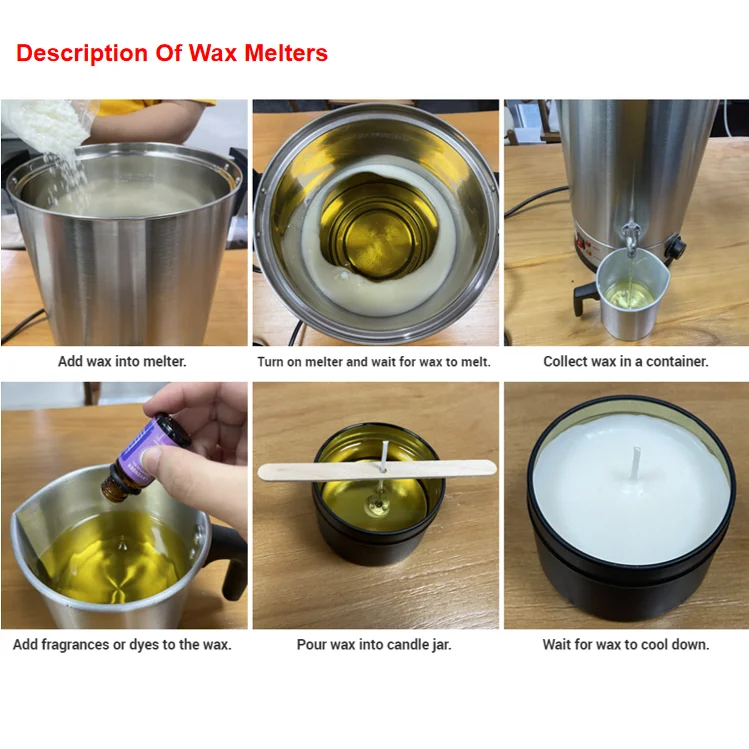 Description Of Wax Melters

Add wax into melter.

Turn on melter and wait for wax to melt.

Collect wax in a container.

Add fragrances or dyes to the wax.

Pour wax into candle jar.

Wait for wax to cool down.