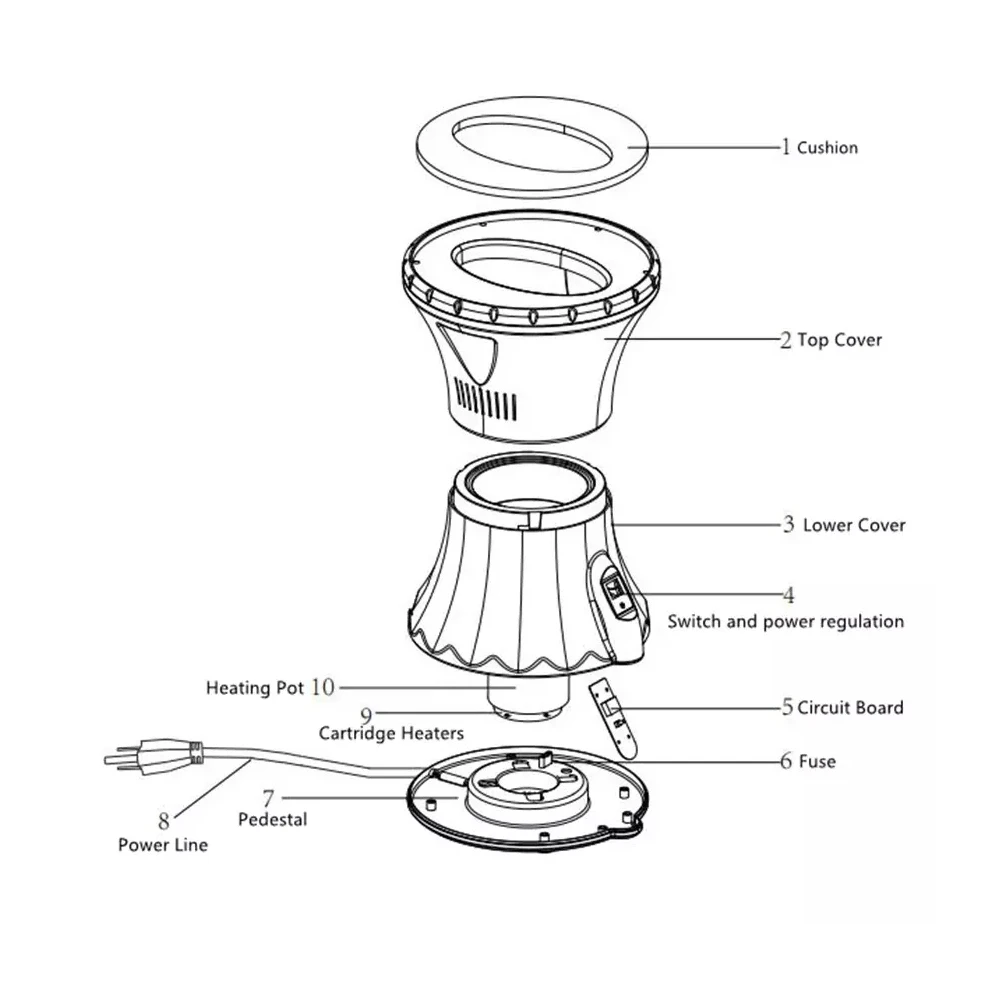 1 Cushion

2 Top Cover

3 Lower Cover

4
Switch and power regulation

Heating Pot 10

9
Cartridge Heaters

5 Circuit Board

6 Fuse

7
Pedestal

8
Power Line