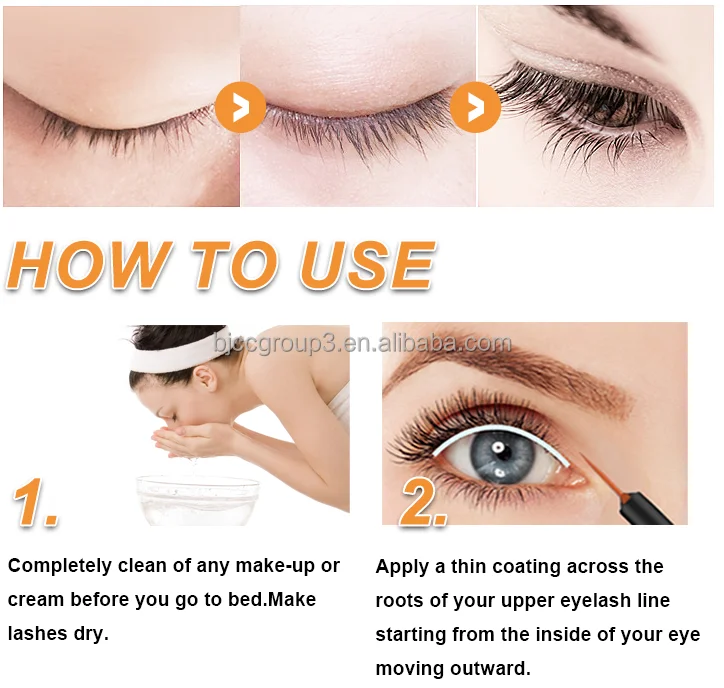 HOW TO USE

bjccgroup3.en.alibaba.com

1.

Completely clean of any make-up or cream before you go to bed.Make lashes dry.

2.

Apply a thin coating across the roots of your upper eyelash line starting from the inside of your eye moving outward.