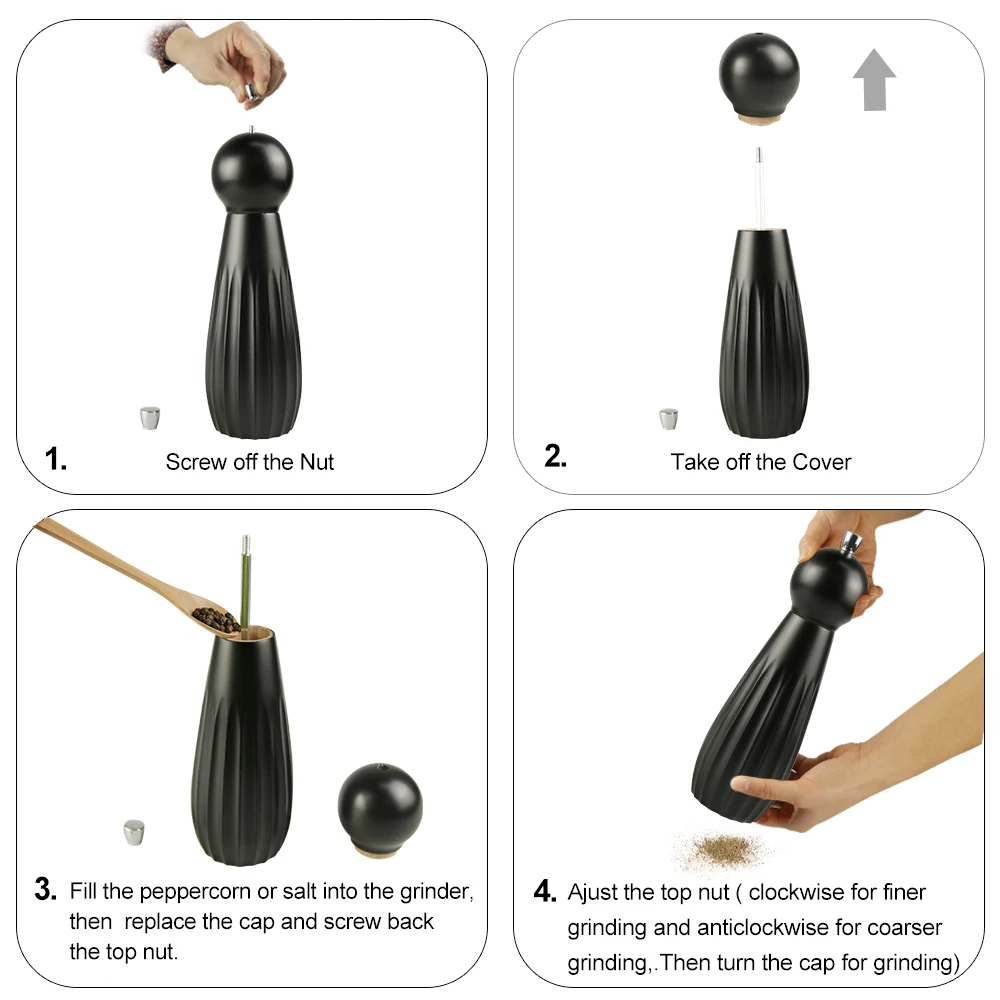 1. Screw off the Nut

2. Take off the Cover

3. Fill the peppercorn or salt into the grinder, then replace the cap and screw back the top nut.

4. Ajust the top nut ( clockwise for finer grinding and anticlockwise for coarser grinding,.Then turn the cap for grinding)