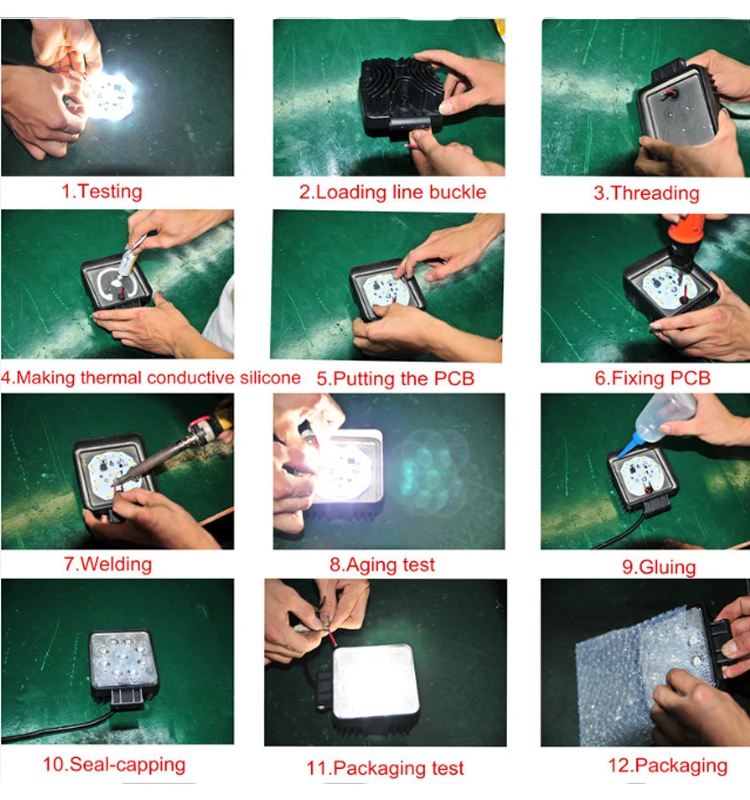 1.Testing

2.Loading line buckle

3.Threading

4.Making thermal conductive silicone

5.Putting the PCB

6.Fixing PCB

7.Welding

8.Aging test

9.Gluing

10.Seal-capping

11.Packaging test

12.Packaging