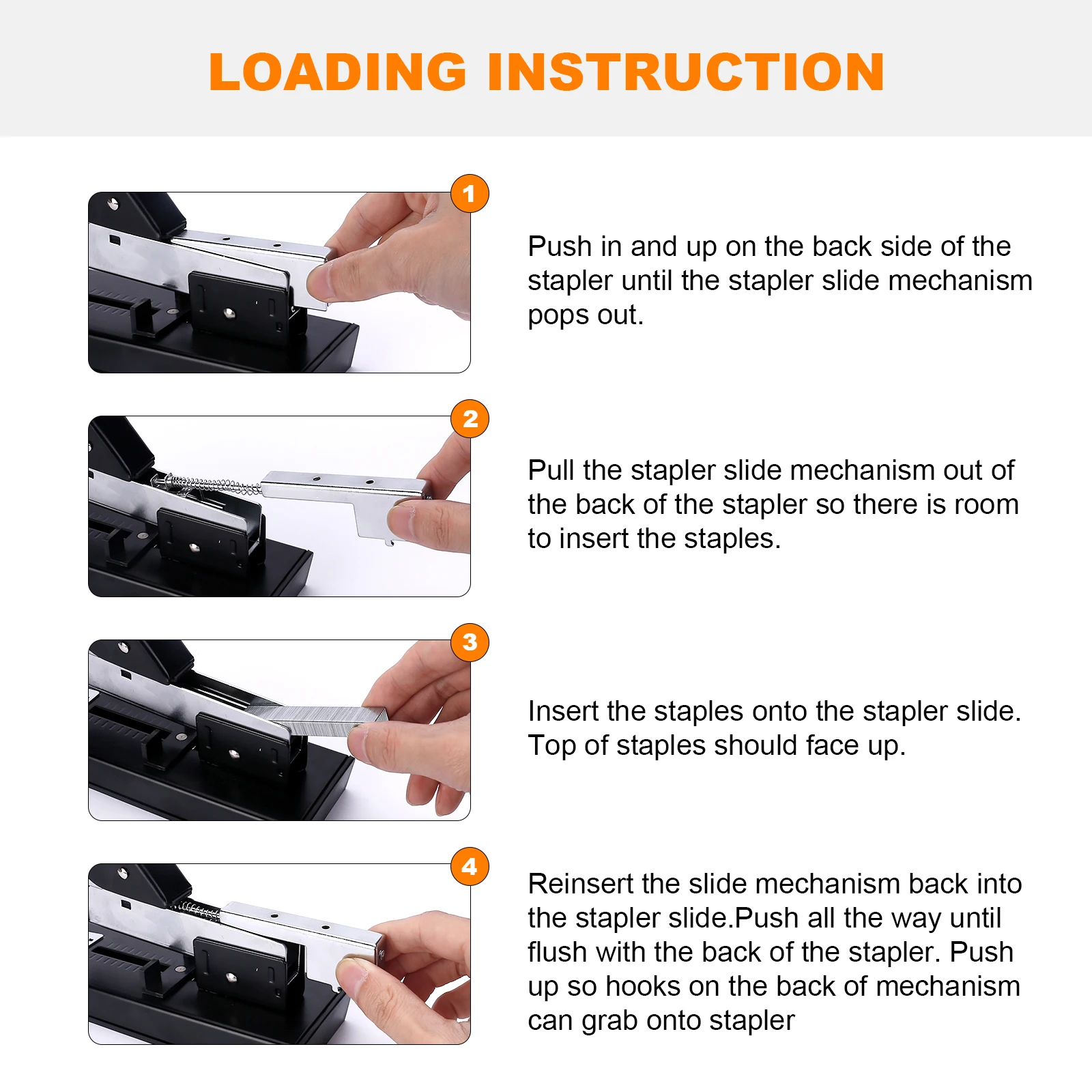 LOADING INSTRUCTION

1

Push in and up on the back side of the stapler until the stapler slide mechanism pops out.

2

Pull the stapler slide mechanism out of the back of the stapler so there is room to insert the staples.

3

Insert the staples onto the stapler slide. Top of staples should face up.

4

Reinsert the slide mechanism back into the stapler slide.Push all the way until flush with the back of the stapler. Push up so hooks on the back of mechanism can grab onto stapler