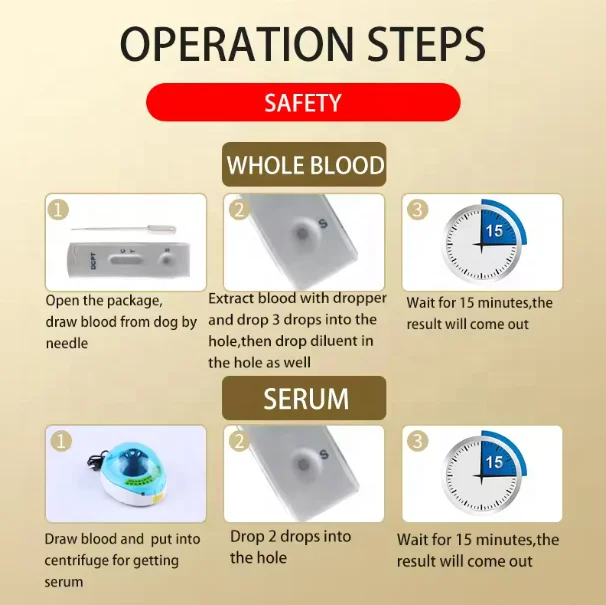 OPERATION STEPS

SAFETY

WHOLE BLOOD

1

DCPT C T S

Open the package, draw blood from dog by needle

2

S

Extract blood with dropper and drop 3 drops into the hole,then drop diluent in the hole as well

3

15

Wait for 15 minutes,the result will come out

SERUM

1

Draw blood and put into centrifuge for getting serum

2

S

Drop 2 drops into the hole

3

15

Wait for 15 minutes,the result will come out