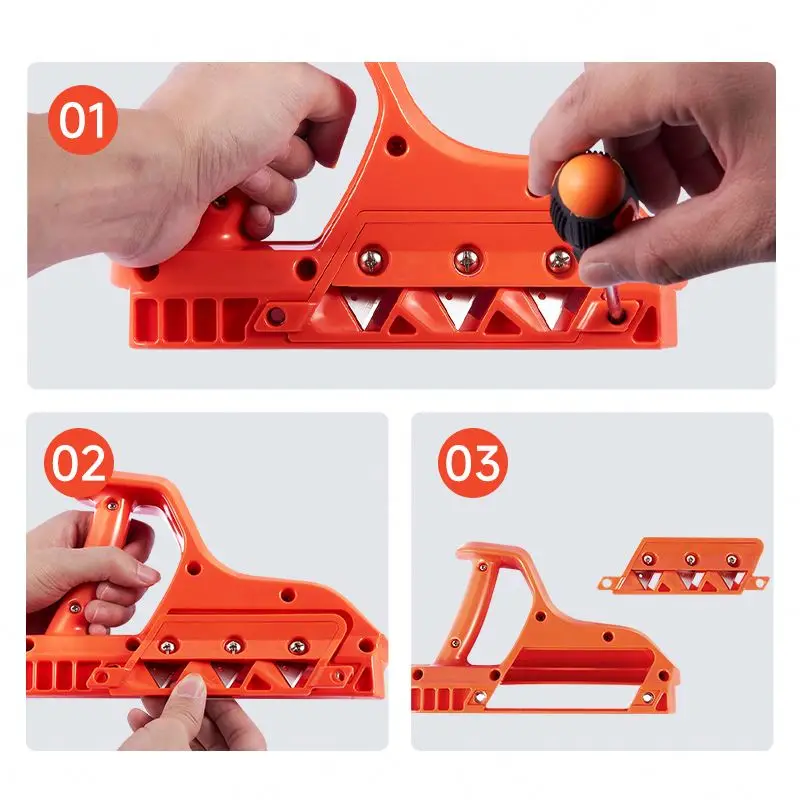 01

02

03