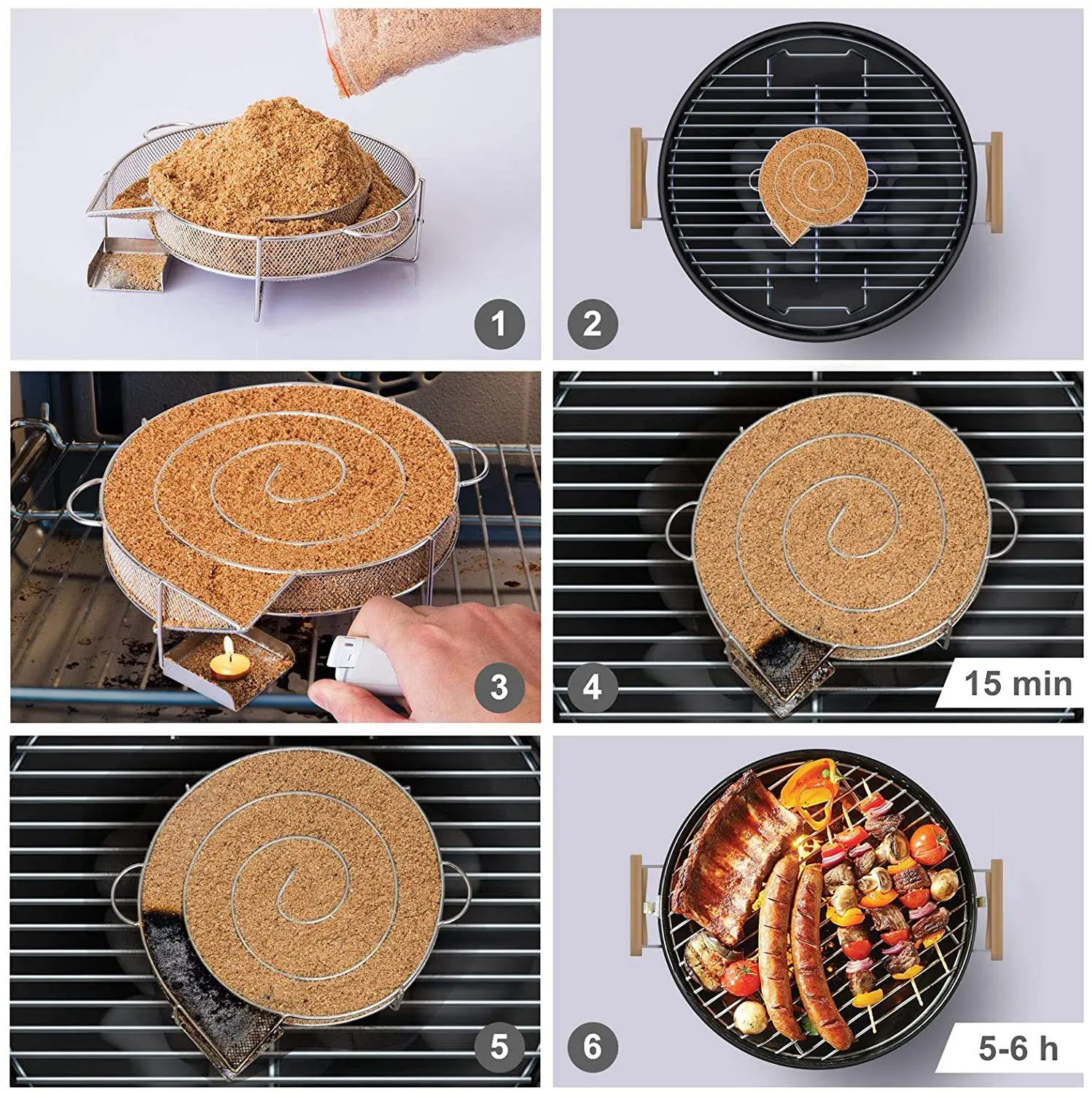 1

2

3

4

15 min

5

6

5-6 h