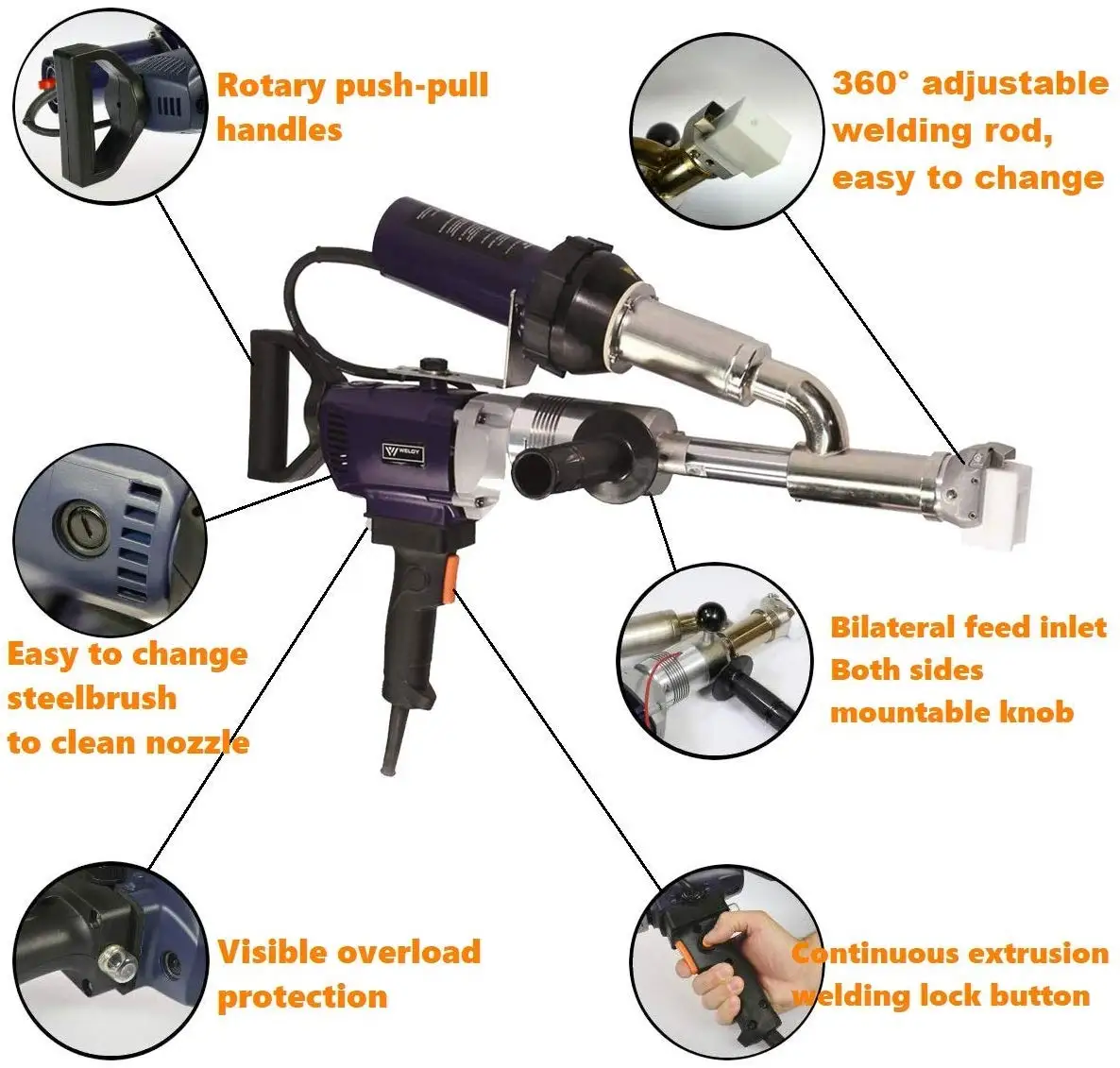 Rotary push-pull handles

360° adjustable welding rod, easy to change

WELDY

Easy to change steelbrush to clean nozzle

Bilateral feed inlet Both sides mountable knob

Visible overload protection

Continuous extrusion welding lock button