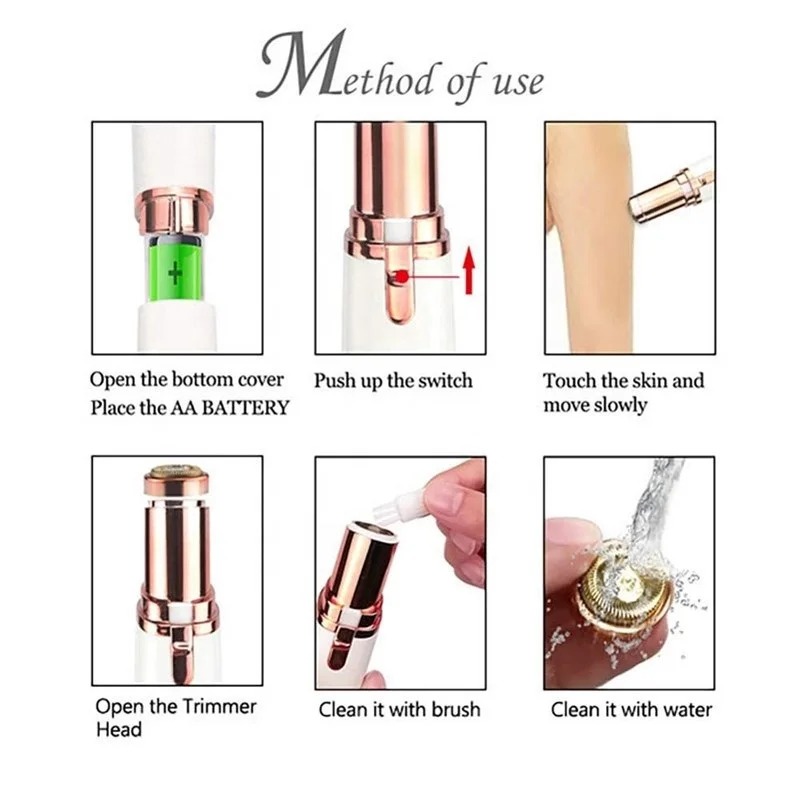 Method of use

+

Open the bottom cover
Place the AA BATTERY

Push up the switch

Touch the skin and move slowly

Open the Trimmer Head

Clean it with brush

Clean it with water