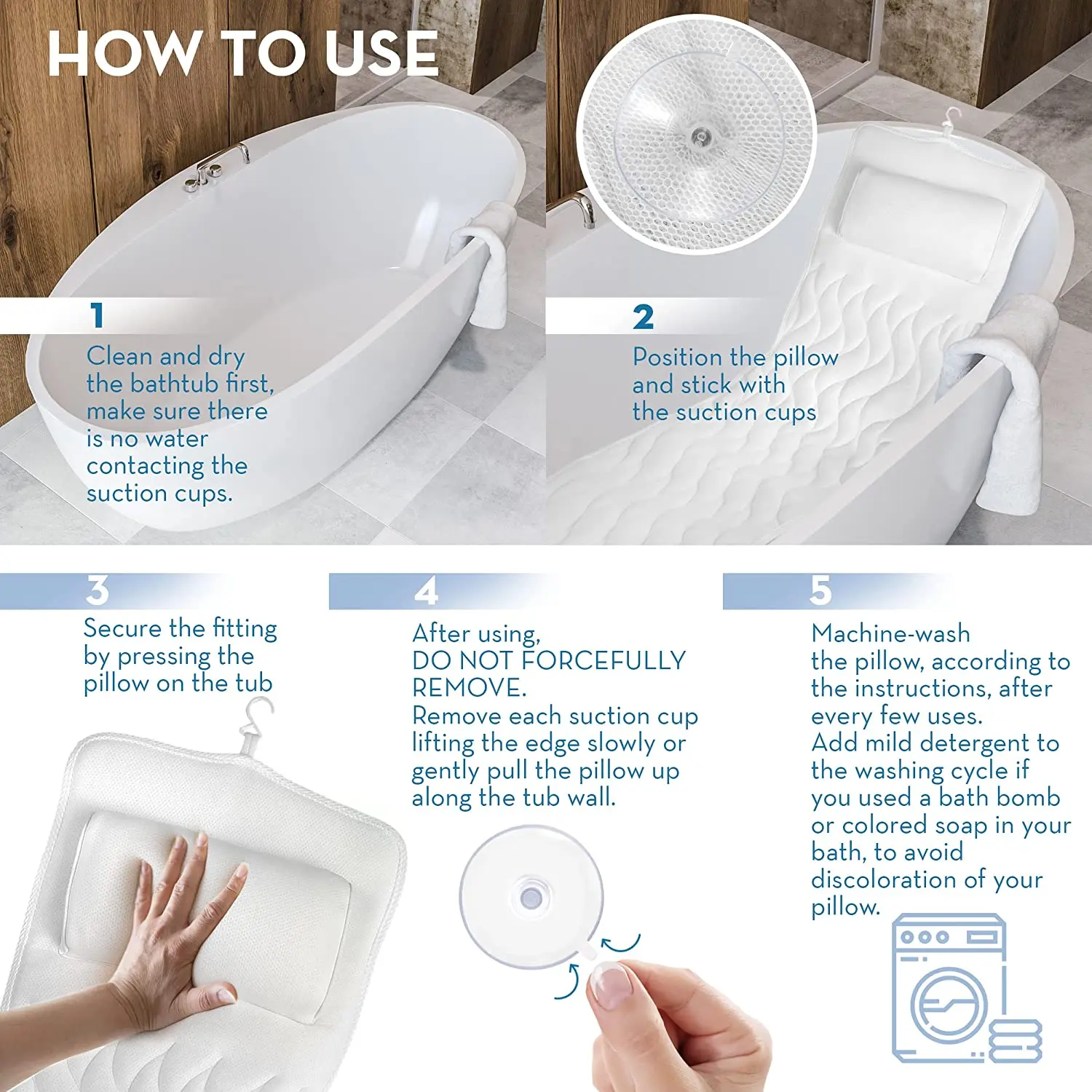 HOW TO USE

1
Clean and dry the bathtub first, make sure there is no water contacting the suction cups.

2
Position the pillow and stick with the suction cups

3
Secure the fitting by pressing the pillow on the tub

4
After using, DO NOT FORCEFULLY REMOVE.
Remove each suction cup lifting the edge slowly or gently pull the pillow up along the tub wall.

5
Machine-wash the pillow, according to the instructions, after every few uses.
Add mild detergent to the washing cycle if you used a bath bomb or colored soap in your bath, to avoid discoloration of your pillow.