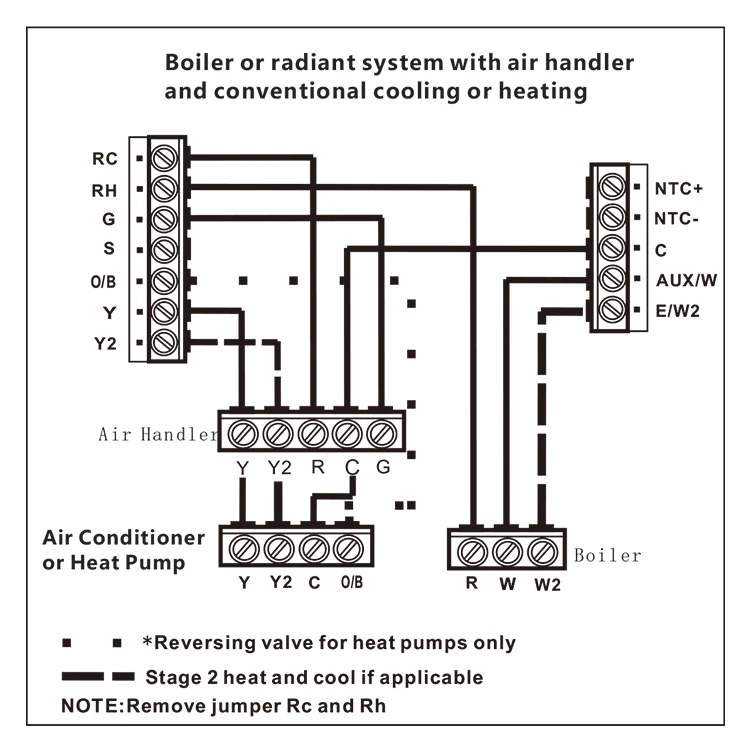 Boiler or radiant system with air handler and conventional cooling or heating

RC
RH
G
S
O/B
Y
Y2

NTC+
NTC-
C
AUX/W
E/W2

Air Handler
Y Y2 R C G

Air Conditioner or Heat Pump
Y Y2 C O/B

Boiler
R W W2

*Reversing valve for heat pumps only
Stage 2 heat and cool if applicable
NOTE:Remove jumper Rc and Rh