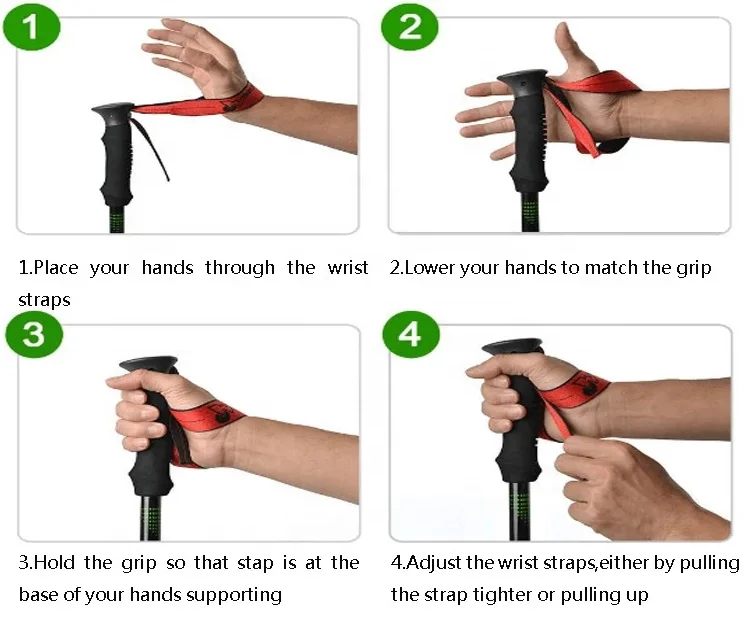 1

2

1.Place your hands through the wrist straps

2.Lower your hands to match the grip

3

4

3.Hold the grip so that stap is at the base of your hands supporting

4.Adjust the wrist straps,either by pulling the strap tighter or pulling up