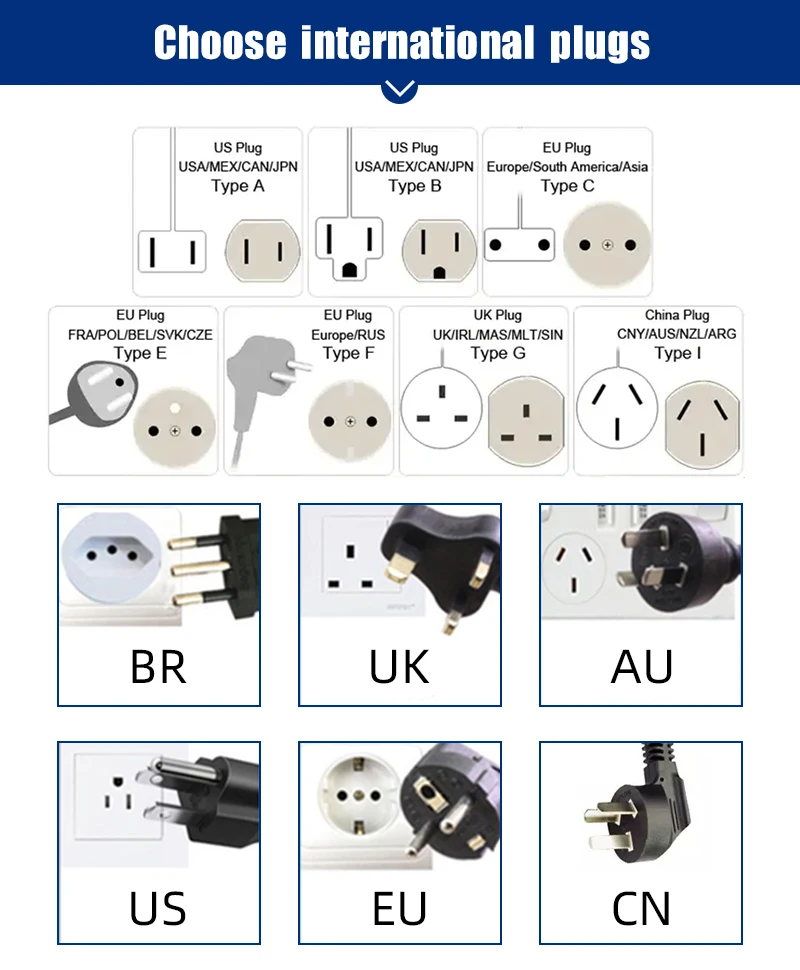 Choose international plugs

US Plug
USA/MEX/CAN/JPN
Type A

US Plug
USA/MEX/CAN/JPN
Type B

EU Plug
Europe/South America/Asia
Type C

EU Plug
FRA/POL/BEL/SVK/CZE
Type E

EU Plug
Europe/RUS
Type F

UK Plug
UK/IRL/MAS/MLT/SIN
Type G

China Plug
CNY/AUS/NZL/ARG
Type I

BR

UK

AU

US

EU

CN