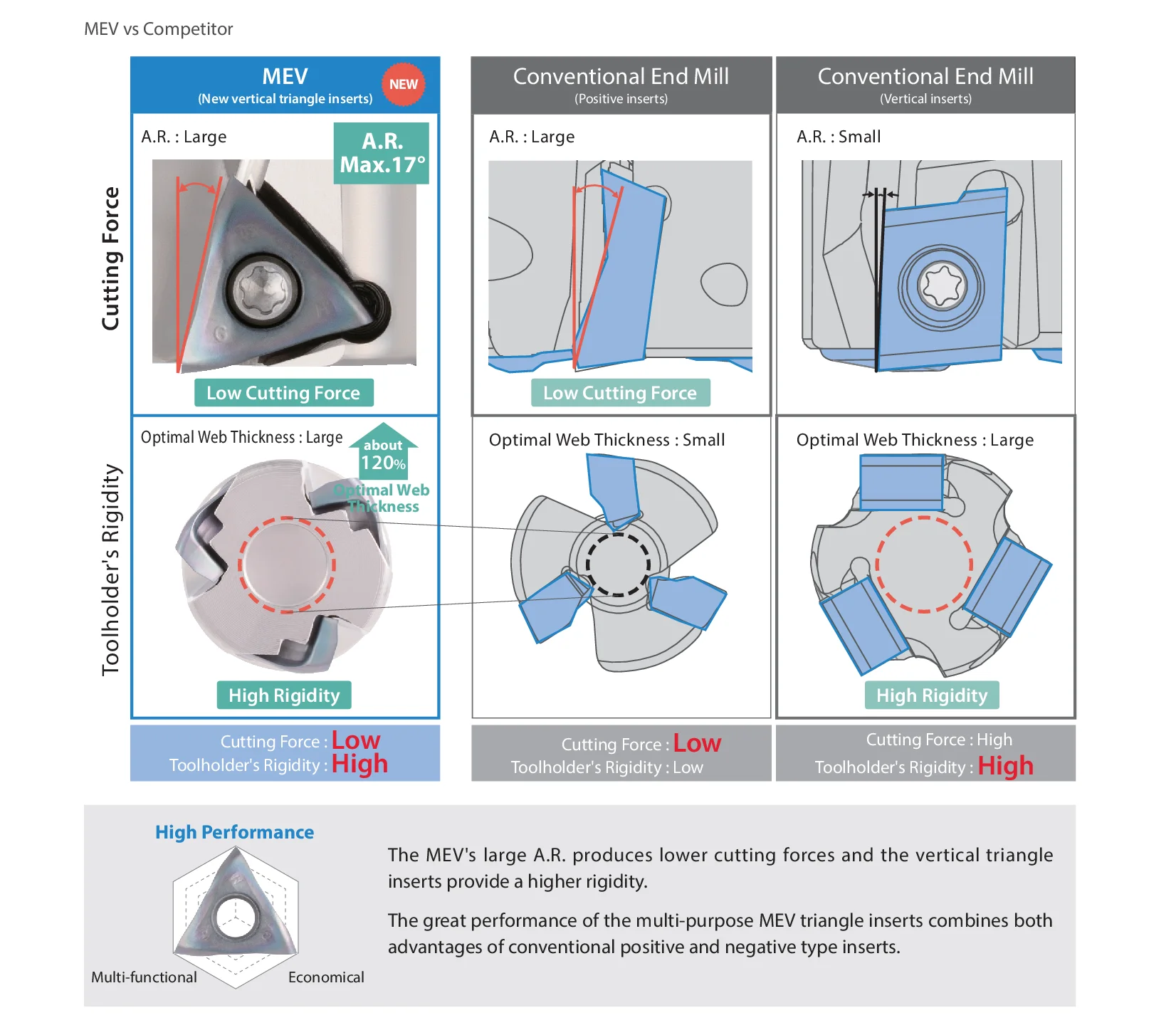 MEV vs Competitor

Cutting Force

Toolholder's Rigidity

MEV
(New vertical triangle inserts)
NEW

A.R. : Large
A.R.
Max.17°

Low Cutting Force

Optimal Web Thickness : Large
about
120%
Optimal Web Thickness

High Rigidity

Cutting Force : Low
Toolholder's Rigidity : High

Conventional End Mill
(Positive inserts)

A.R. : Large

Low Cutting Force

Optimal Web Thickness : Small

Cutting Force : Low
Toolholder's Rigidity : Low

Conventional End Mill
(Vertical inserts)

A.R. : Small

Optimal Web Thickness : Large

High Rigidity

Cutting Force : High
Toolholder's Rigidity : High

High Performance

Multi-functional
Economical

The MEV's large A.R. produces lower cutting forces and the vertical triangle inserts provide a higher rigidity.

The great performance of the multi-purpose MEV triangle inserts combines both advantages of conventional positive and negative type inserts.