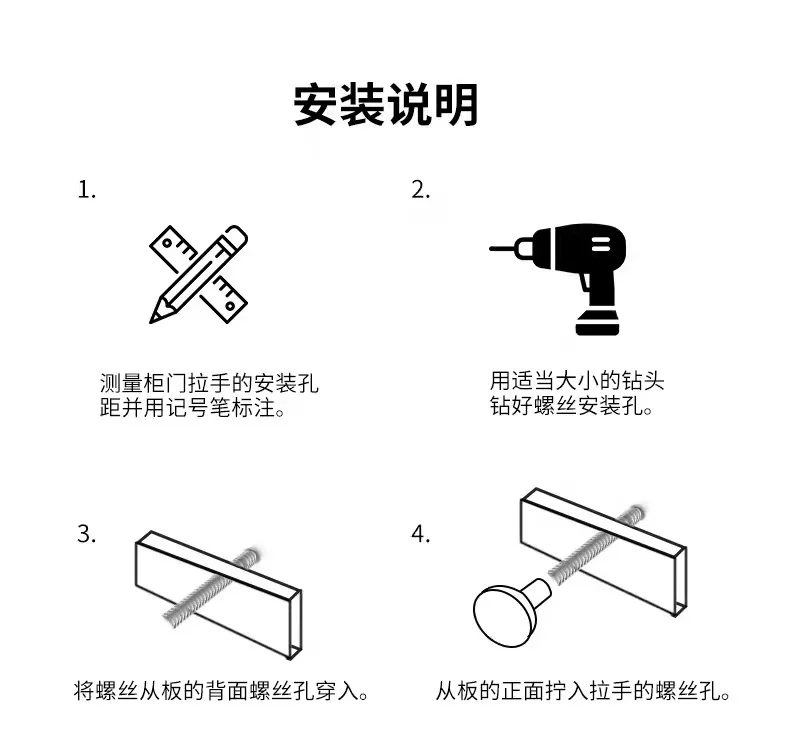 安装说明

1.

测量柜门拉手的安装孔距并用记号笔标注。

2.

用适当大小的钻头钻好螺丝安装孔。

3.

将螺丝从板的背面螺丝孔穿入。

4.

从板的正面拧入拉手的螺丝孔。