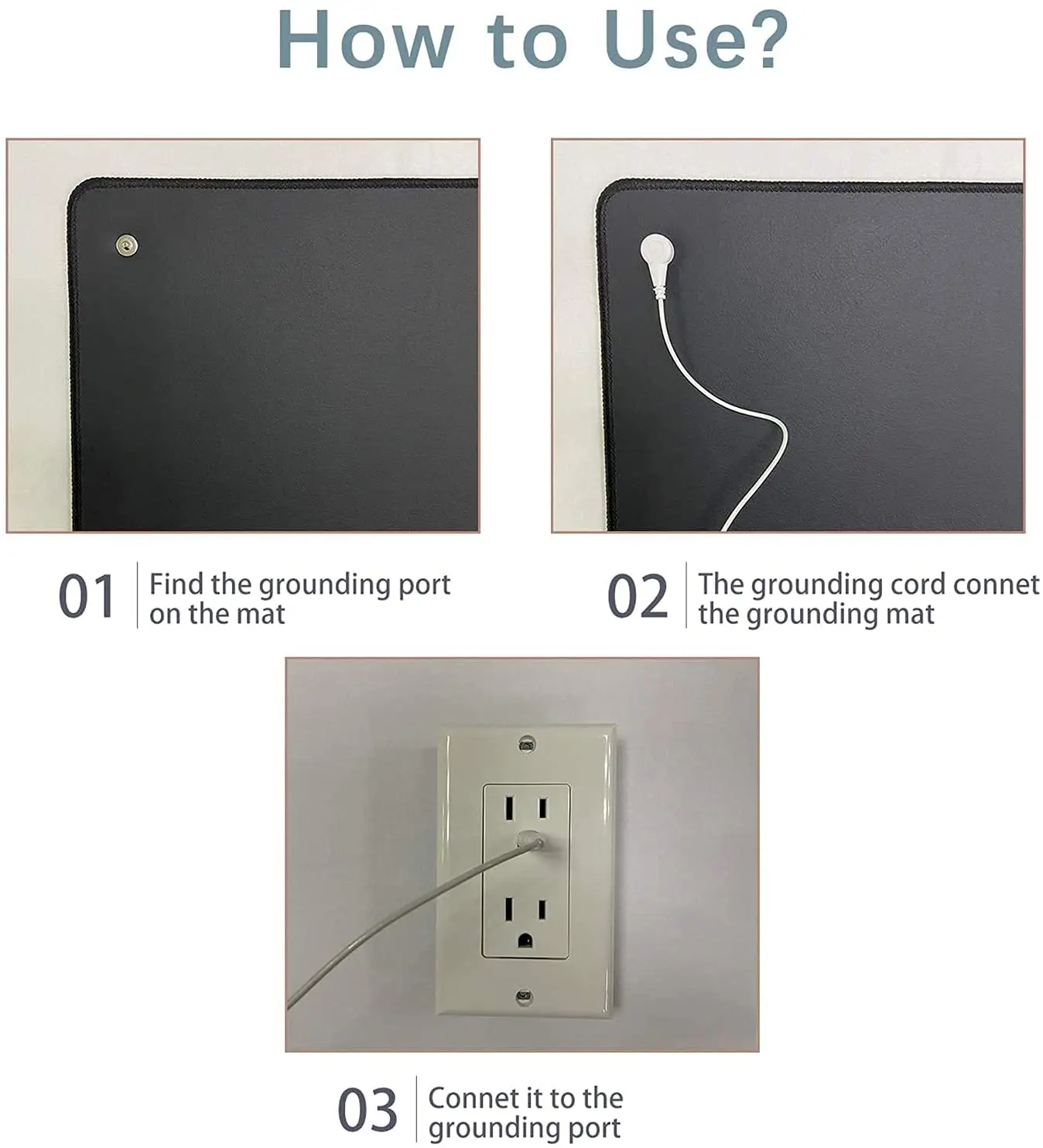 How to Use?

01 Find the grounding port on the mat

02 The grounding cord connet the grounding mat

03 Connet it to the grounding port