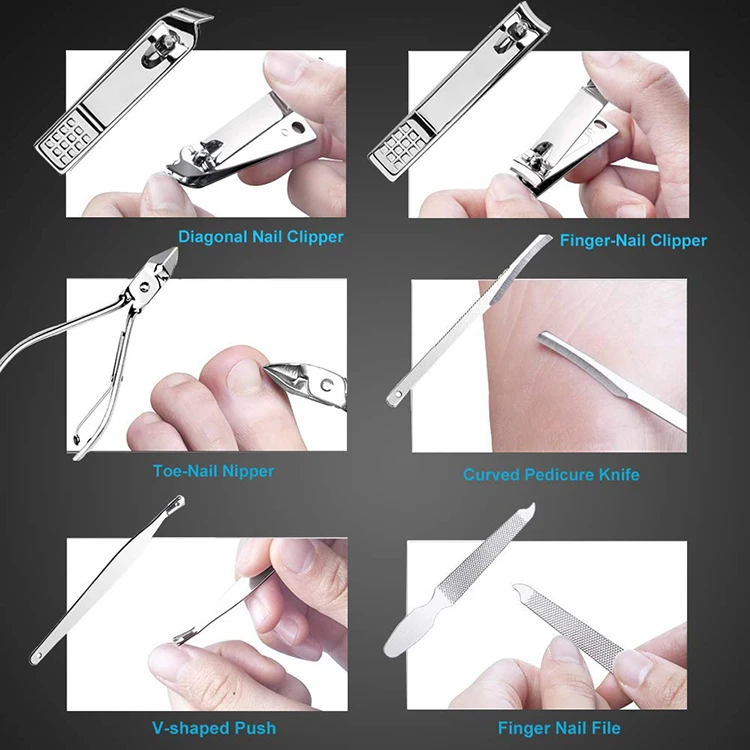 Diagonal Nail Clipper

Finger-Nail Clipper

Toe-Nail Nipper

Curved Pedicure Knife

V-shaped Push

Finger Nail File