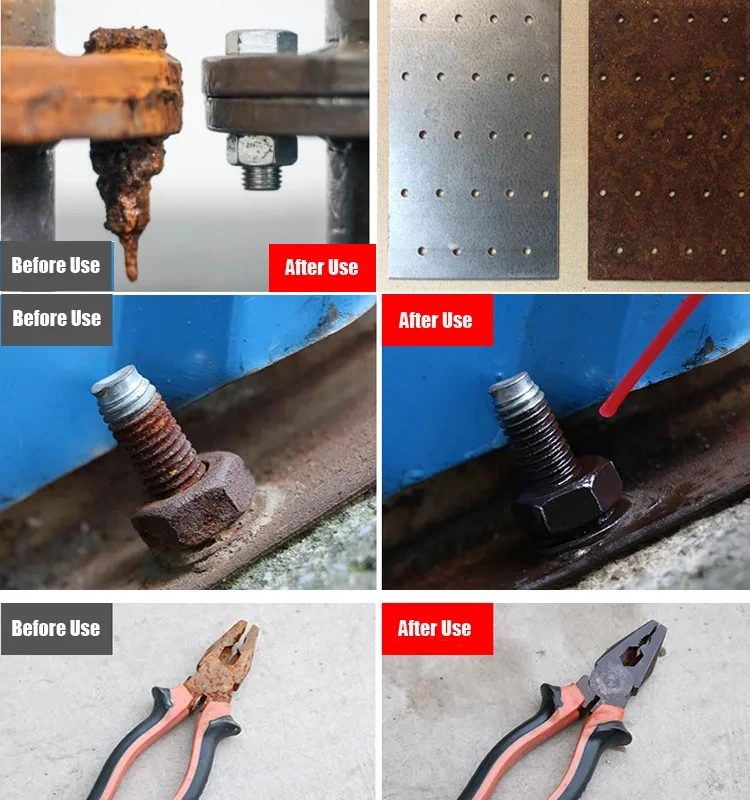 Before Use
After Use

Before Use
After Use

Before Use
After Use