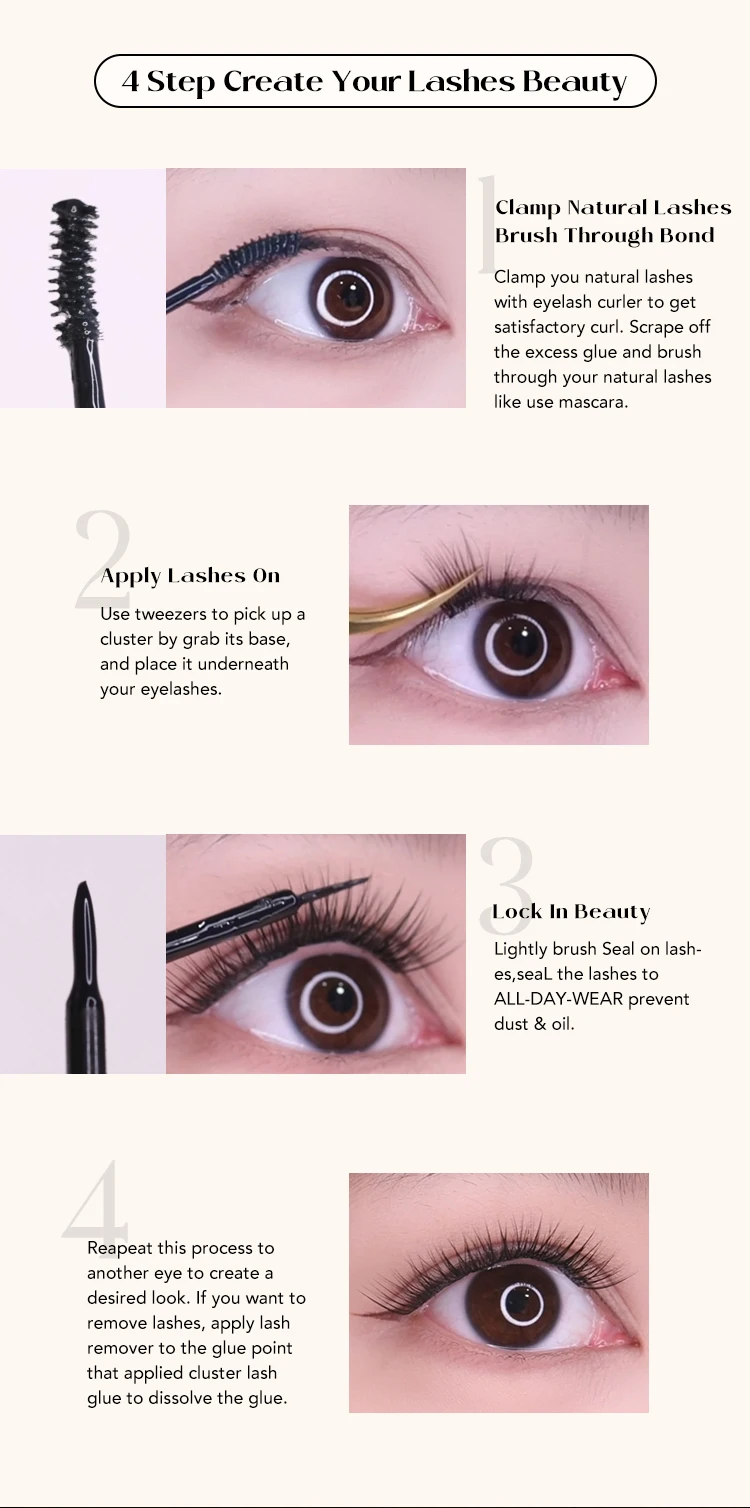 4 Step Create Your Lashes Beauty

1

Clamp Natural Lashes Brush Through Bond

Clamp you natural lashes with eyelash curler to get satisfactory curl. Scrape off the excess glue and brush through your natural lashes like use mascara.

2

Apply Lashes On

Use tweezers to pick up a cluster by grab its base, and place it underneath your eyelashes.

3

Lock In Beauty

Lightly brush Seal on lashes,seaL the lashes to ALL-DAY-WEAR prevent dust & oil.

4

Reapeat this process to another eye to create a desired look. If you want to remove lashes, apply lash remover to the glue point that applied cluster lash glue to dissolve the glue.